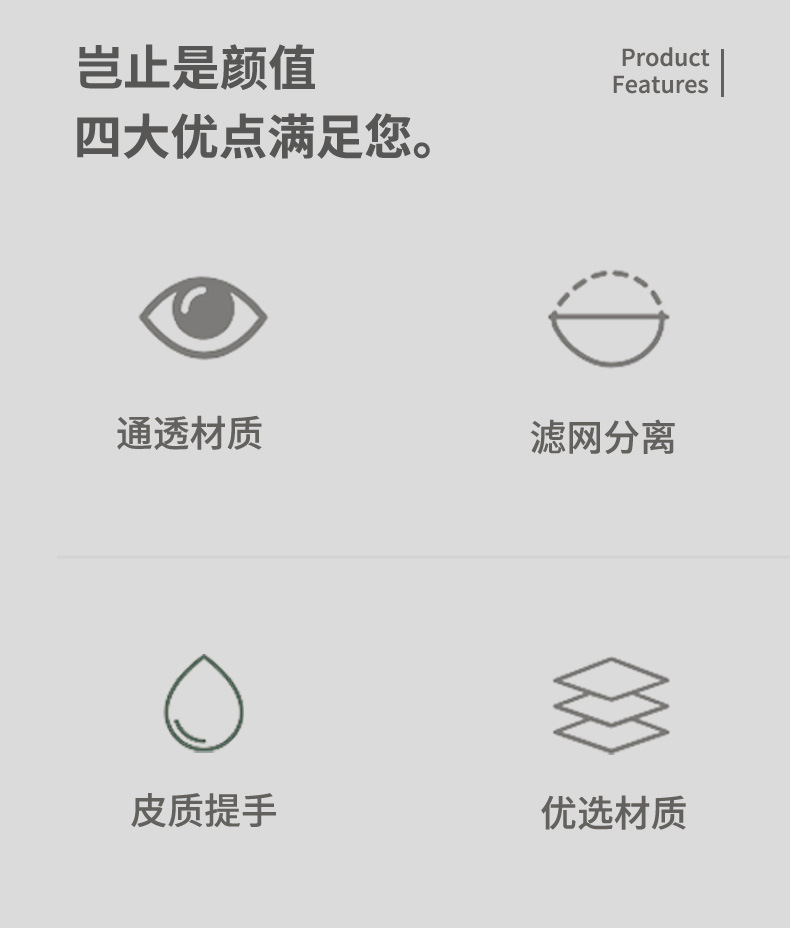 岂止是颜值
四大优点满足您。

Product
Features

通透材质

滤网分离

皮质提手

优选材质