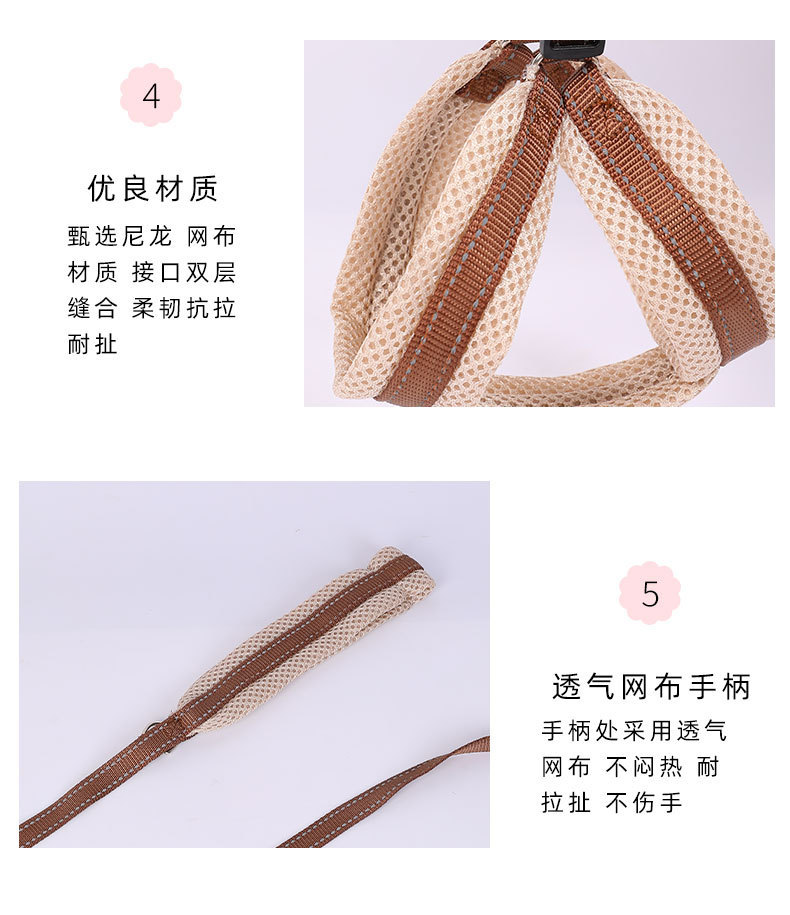 4

优良材质

甄选尼龙 网布 材质 接口双层 缝合 柔韧抗拉 耐扯

5

透气网布手柄

手柄处采用透气 网布 不闷热 耐 拉扯 不伤手