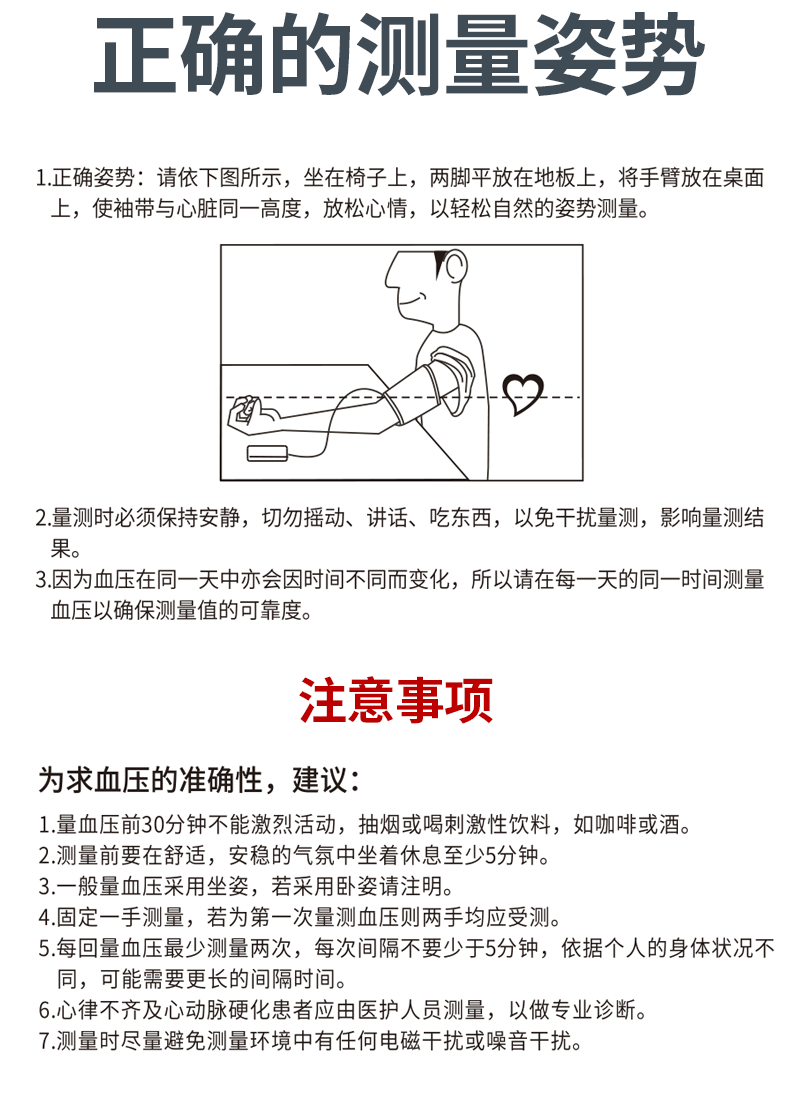 正确的测量姿势

1.正确姿势：请依下图所示，坐在椅子上，两脚平放在地板上，将手臂放在桌面上，使袖带与心脏同一高度，放松心情，以轻松自然的姿势测量。

2.量测时必须保持安静，切勿摇动、讲话、吃东西，以免干扰量测，影响量测结果。
3.因为血压在同一天中亦会因时间不同而变化，所以请在每一天的同一时间测量血压以确保测量值的可靠度。

注意事项

为求血压的准确性，建议：
1.量血压前30分钟不能激烈活动，抽烟或喝刺激性饮料，如咖啡或酒。
2.测量前要在舒适，安稳的气氛中坐着休息至少5分钟。
3.一般量血压采用坐姿，若采用卧姿请注明。
4.固定一手测量，若为第一次量测血压则两手均应受测。
5.每回量血压最少测量两次，每次间隔不要少于5分钟，依据个人的身体状况不同，可能需要更长的间隔时间。
6.心律不齐及心动脉硬化患者应由医护人员测量，以做专业诊断。
7.测量时尽量避免测量环境中有任何电磁干扰或噪音干扰。