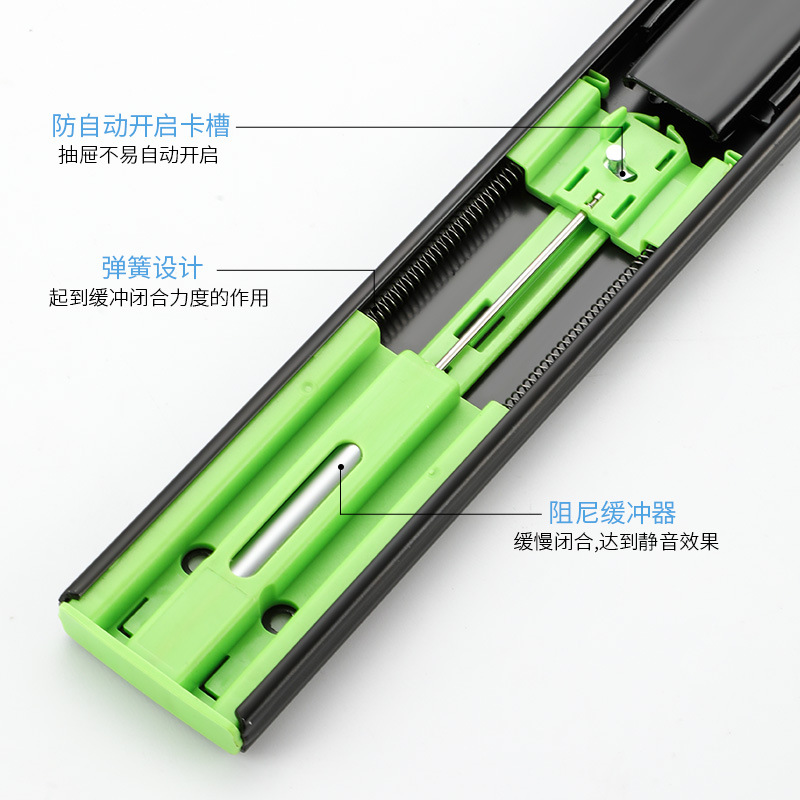 防自动开启卡槽
抽屉不易自动开启

弹簧设计
起到缓冲闭合力度的作用

阻尼缓冲器
缓慢闭合,达到静音效果