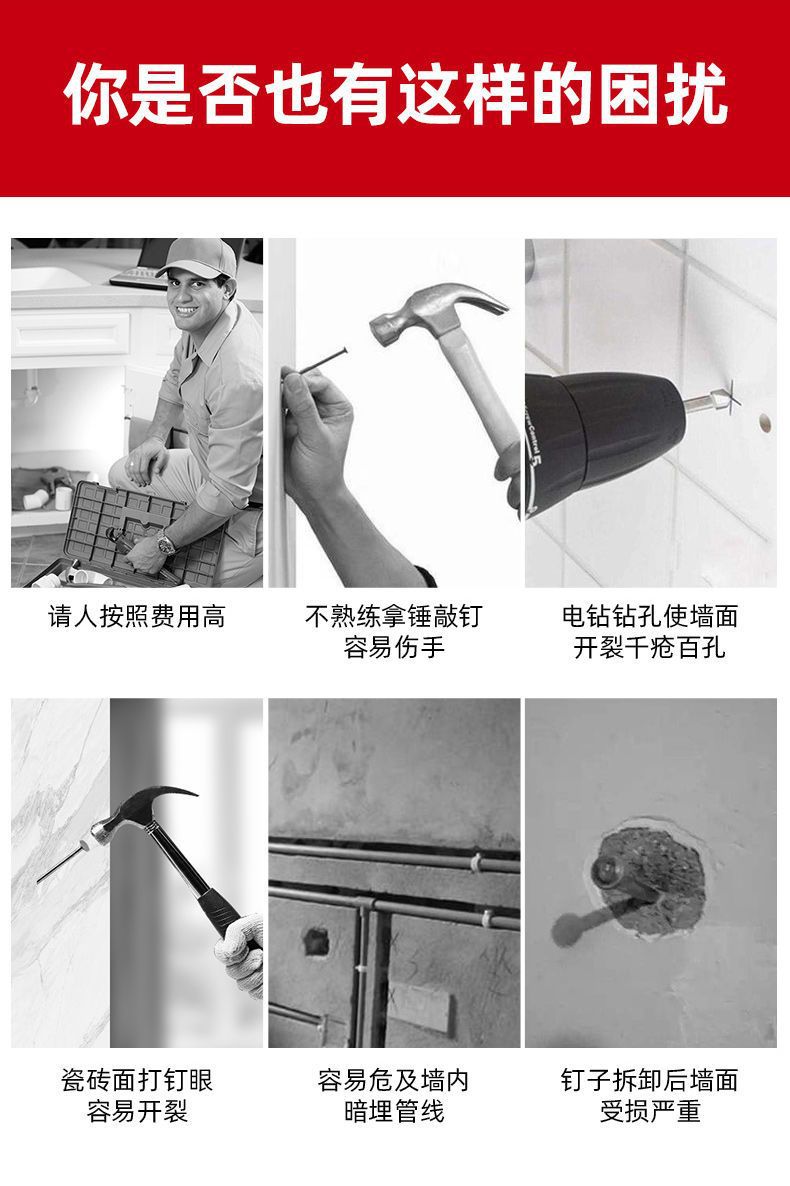 你是否也有这样的困扰

请人按照费用高

不熟练拿锤敲钉
容易伤手

电钻钻孔使墙面
开裂千疮百孔

瓷砖面打钉眼
容易开裂

容易危及墙内
暗埋管线

钉子拆卸后墙面
受损严重