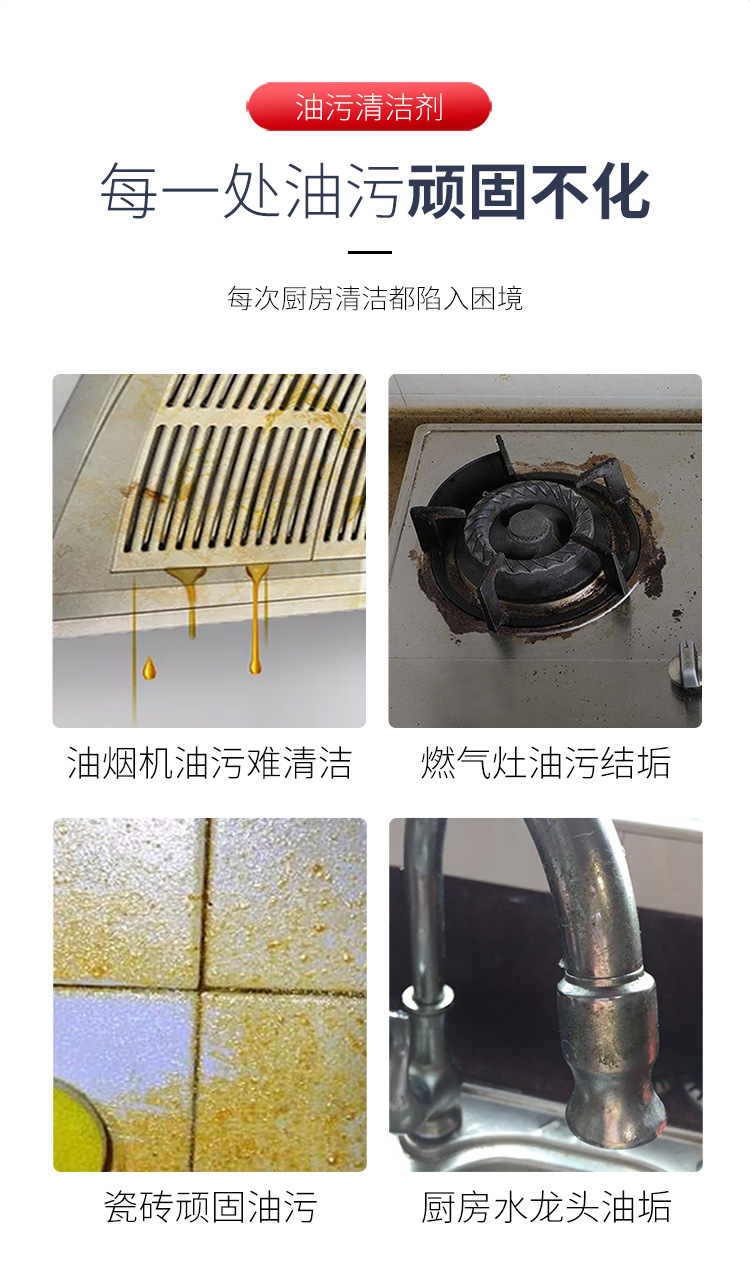 油污清洁剂

每一处油污顽固不化

每次厨房清洁都陷入困境

油烟机油污难清洁

燃气灶油污结垢

瓷砖顽固油污

厨房水龙头油垢