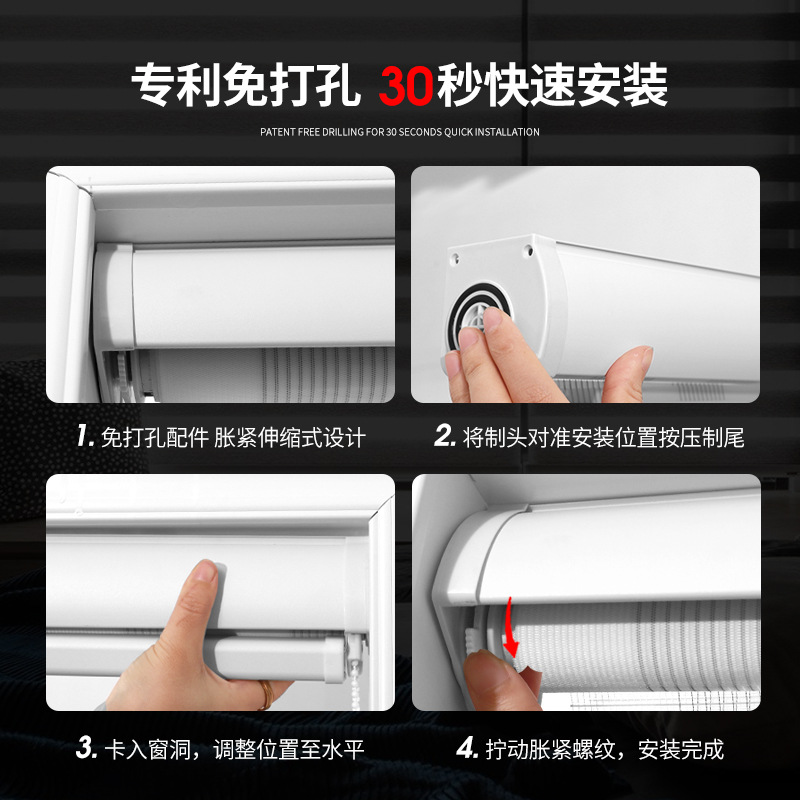 专利免打孔 30秒快速安装

PATENT FREE DRILLING FOR 30 SECONDS QUICK INSTALLATION

1. 免打孔配件 胀紧伸缩式设计

2. 将制头对准安装位置按压制尾

3. 卡入窗洞，调整位置至水平

4. 拧动胀紧螺纹，安装完成