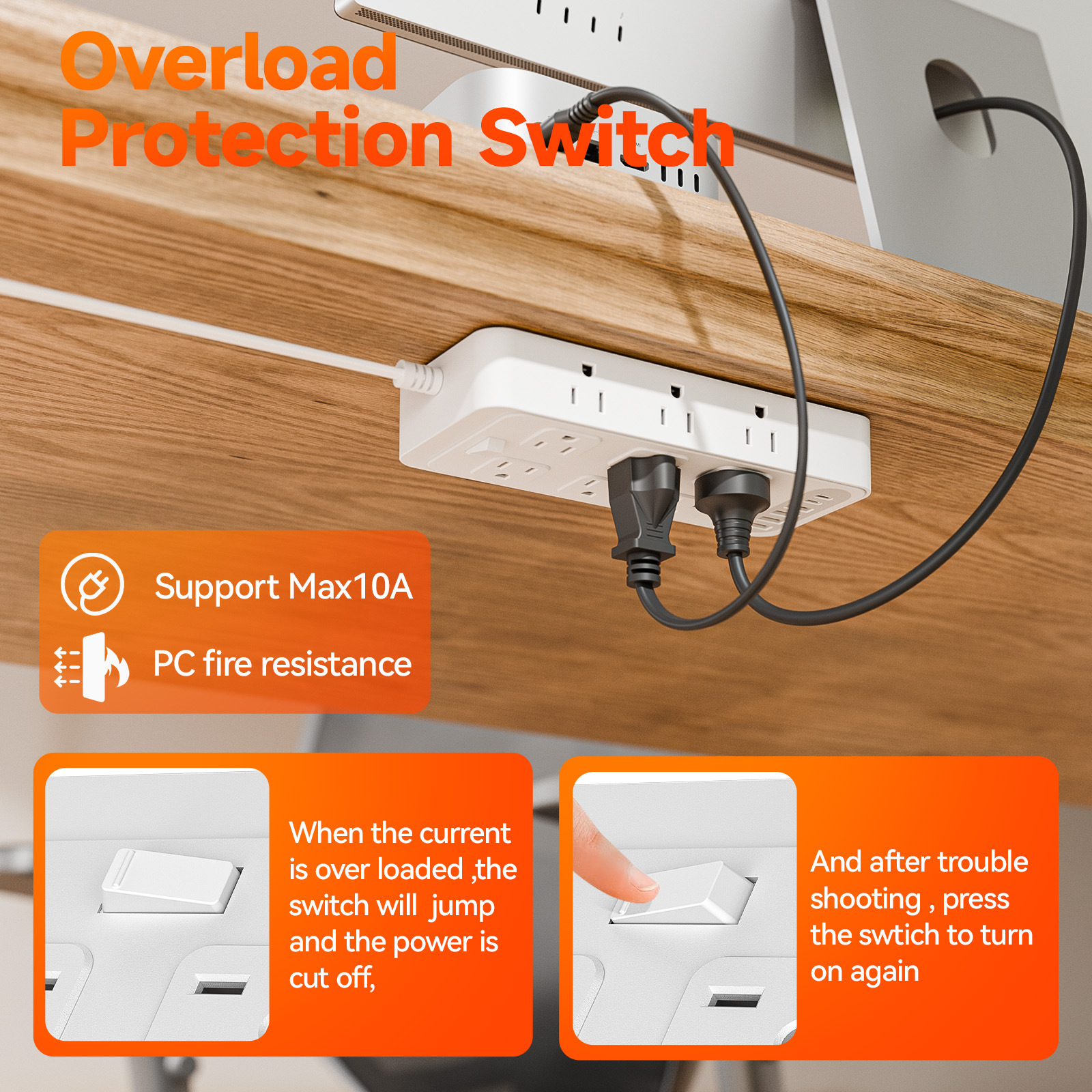 Overload
Protection Switch

Support Max10A

PC fire resistance

When the current is over loaded ,the switch will jump and the power is cut off,

And after trouble shooting , press the swtich to turn on again