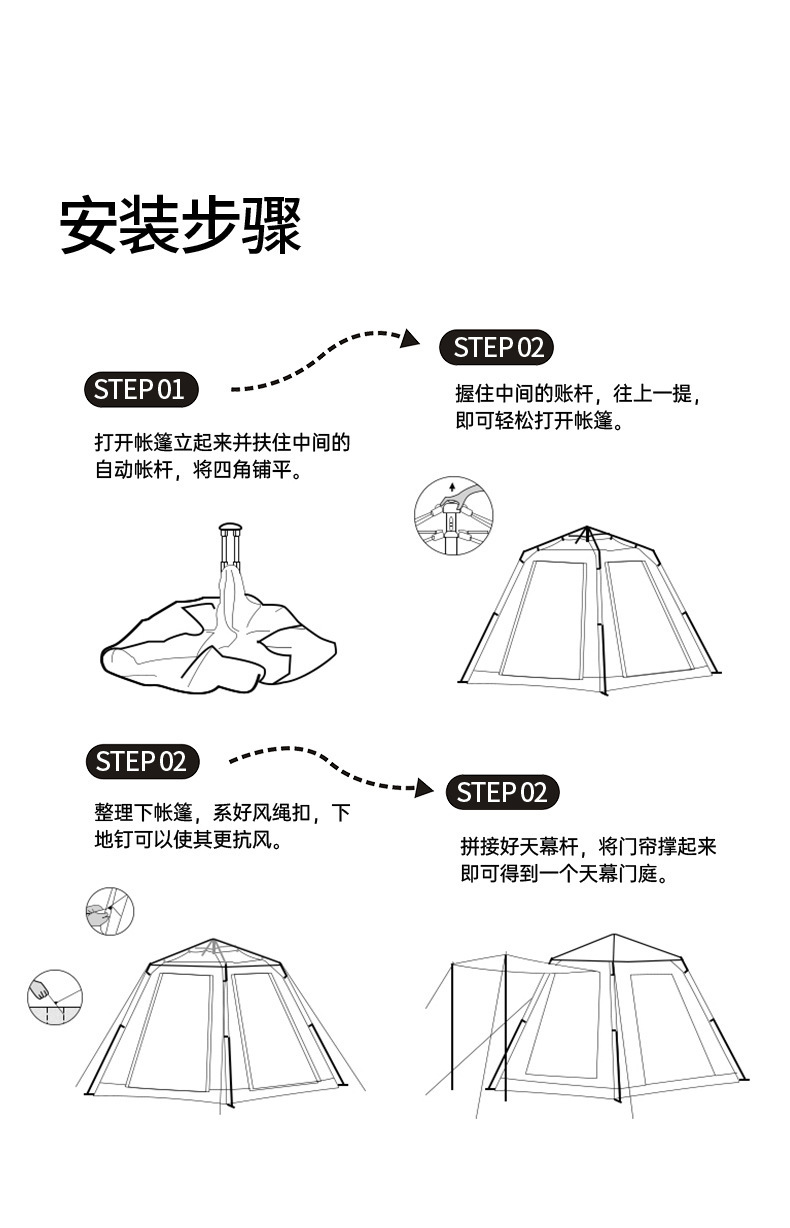 安装步骤

STEP 01

打开帐篷立起来并扶住中间的自动帐杆，将四角铺平。

STEP 02

握住中间的账杆，往上一提，即可轻松打开帐篷。

STEP 02

整理下帐篷，系好风绳扣，下地钉可以使其更抗风。

STEP 02

拼接好天幕杆，将门帘撑起来即可得到一个天幕门庭。