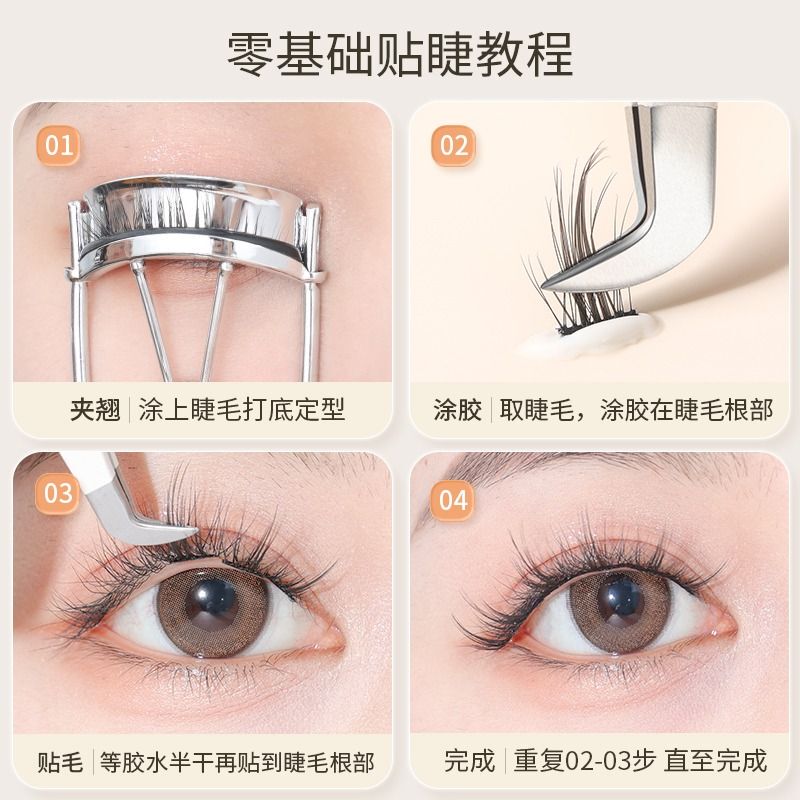 零基础贴睫教程

01

夹翘 | 涂上睫毛打底定型

02

涂胶 | 取睫毛，涂胶在睫毛根部

03

贴毛 | 等胶水半干再贴到睫毛根部

04

完成 | 重复02-03步 直至完成