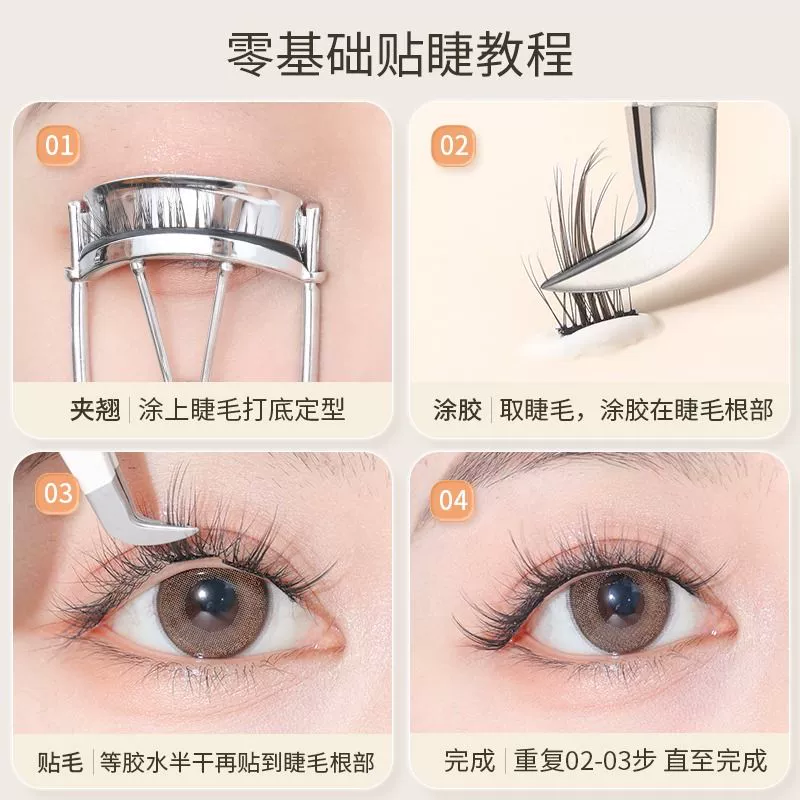 零基础贴睫教程

01

夹翘 | 涂上睫毛打底定型

02

涂胶 | 取睫毛，涂胶在睫毛根部

03

贴毛 | 等胶水半干再贴到睫毛根部

04

完成 | 重复02-03步 直至完成