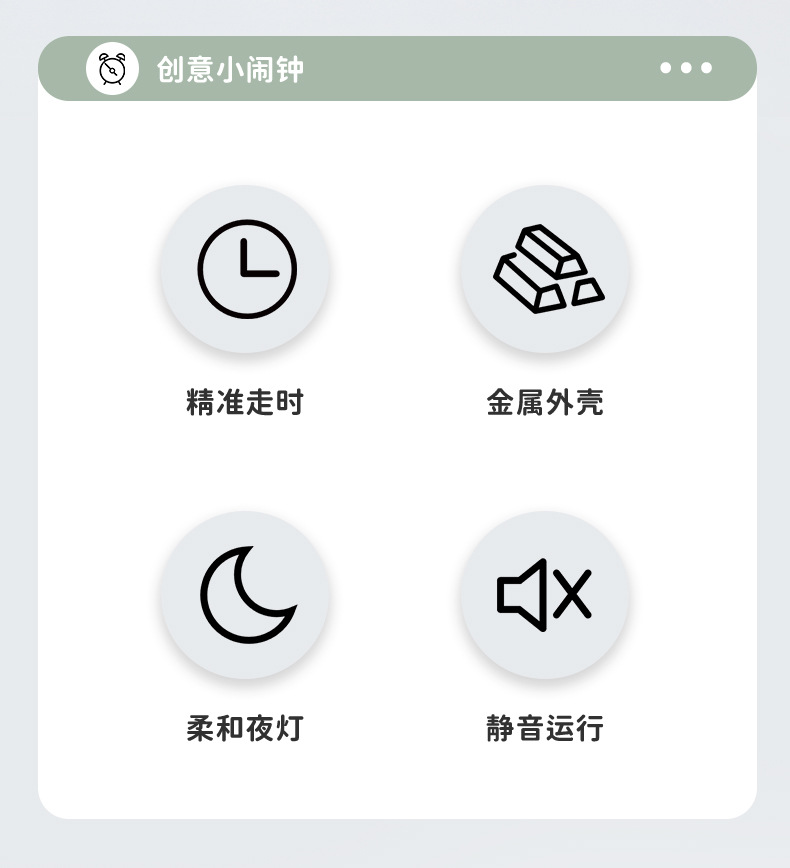 创意小闹钟

精准走时

金属外壳

柔和夜灯

静音运行