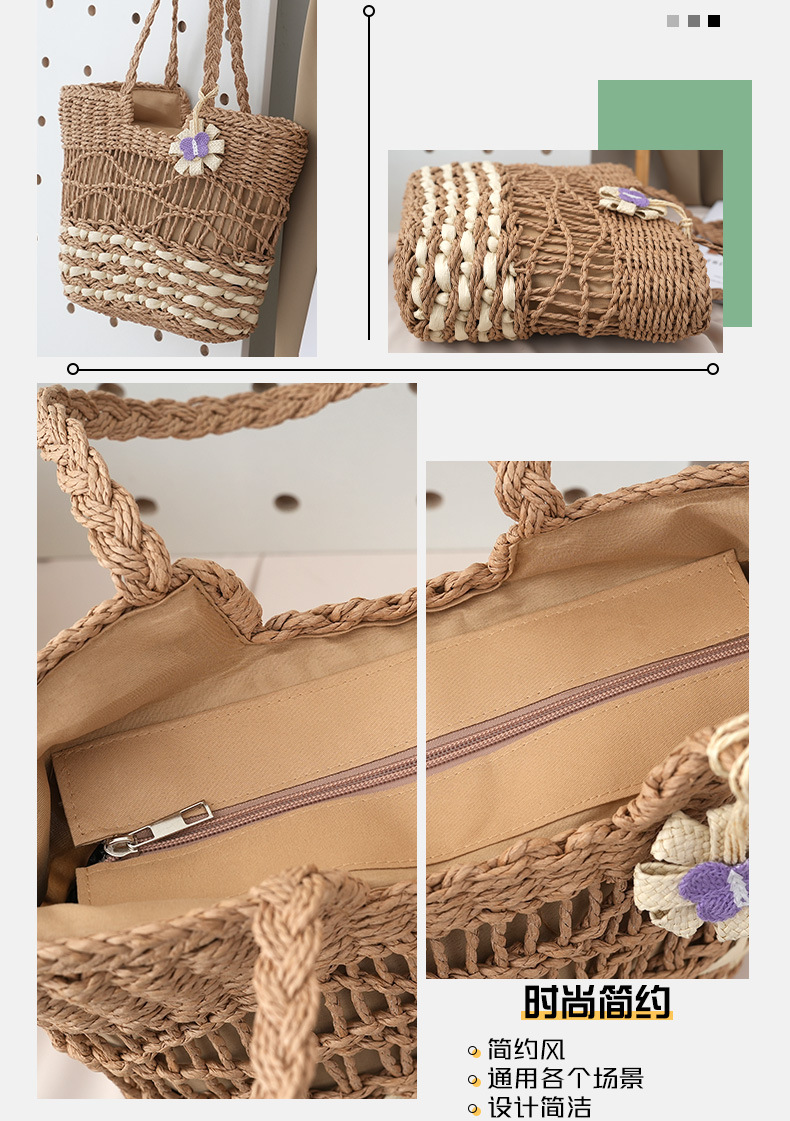 时尚简约

简约风
通用各个场景
设计简洁