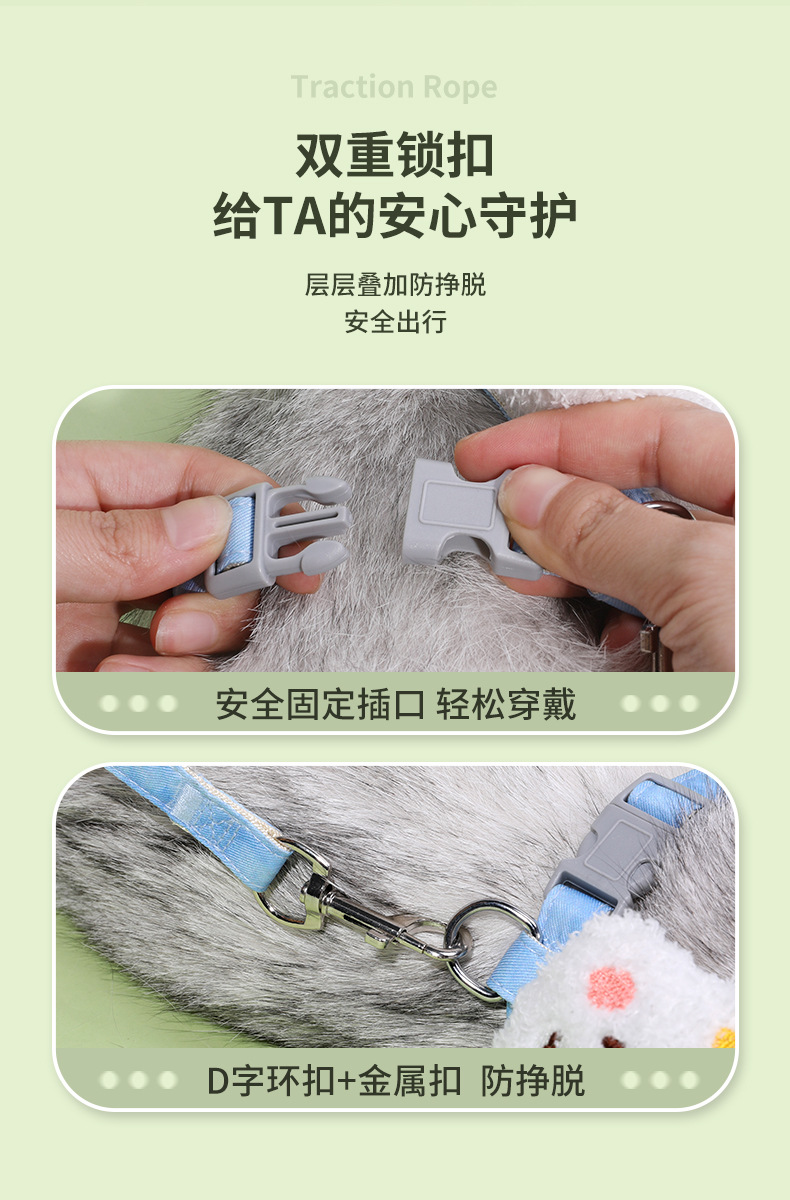 Traction Rope

双重锁扣
给TA的安心守护

层层叠加防挣脱
安全出行

安全固定插口 轻松穿戴

D字环扣+金属扣 防挣脱