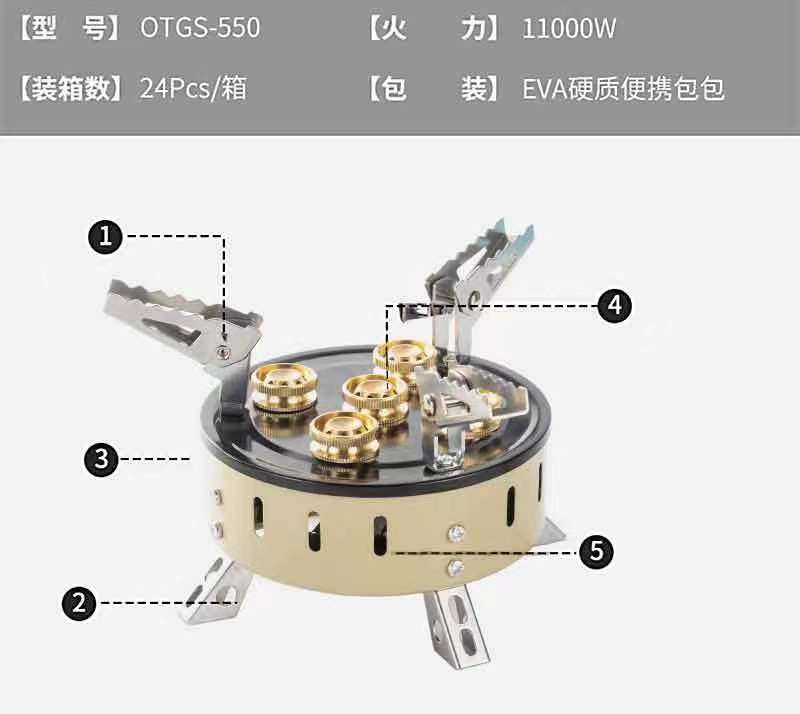 【型　号】OTGS-550　【火　力】11000W

【装箱数】24Pcs/箱　【包　装】EVA硬质便携包包

1

4

3

5

2