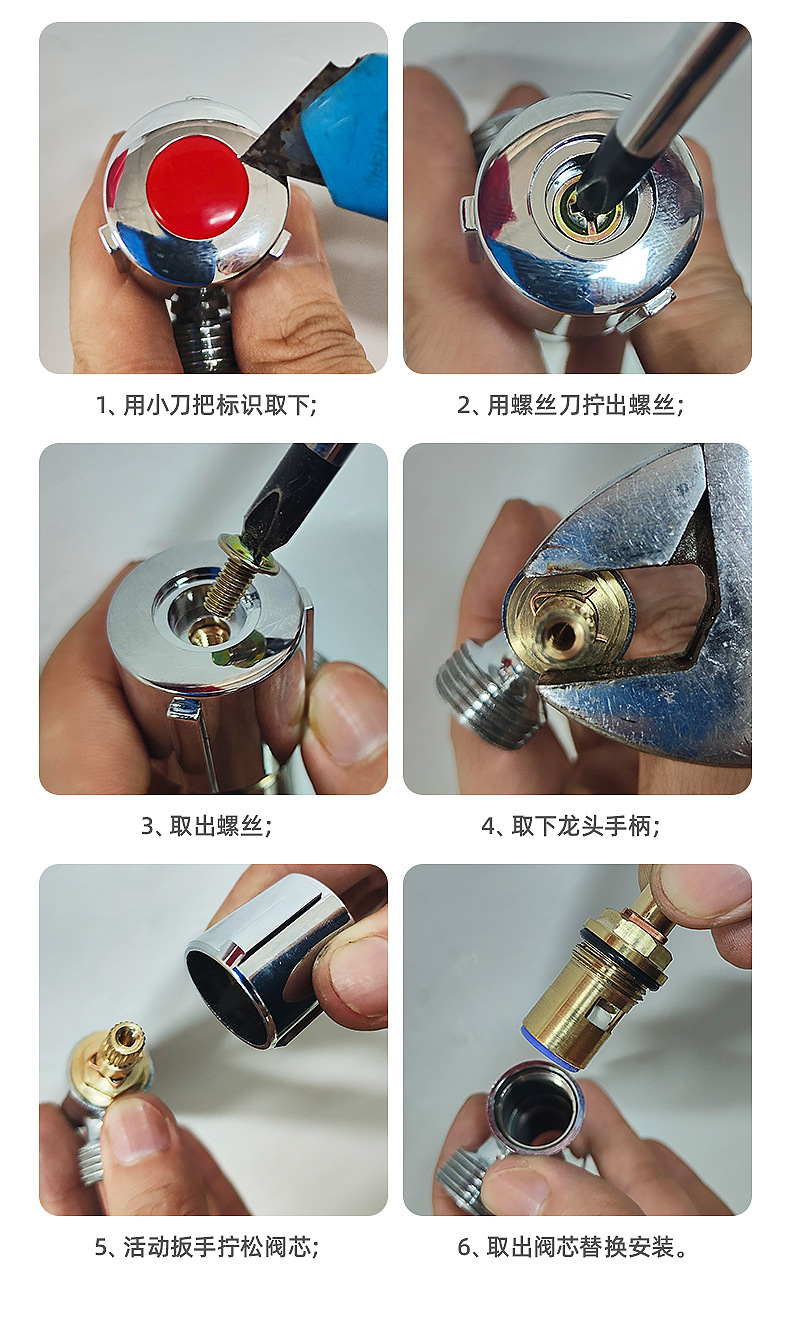 1、用小刀把标识取下;

2、用螺丝刀拧出螺丝;

3、取出螺丝;

4、取下龙头手柄;

5、活动扳手拧松阀芯;

6、取出阀芯替换安装。