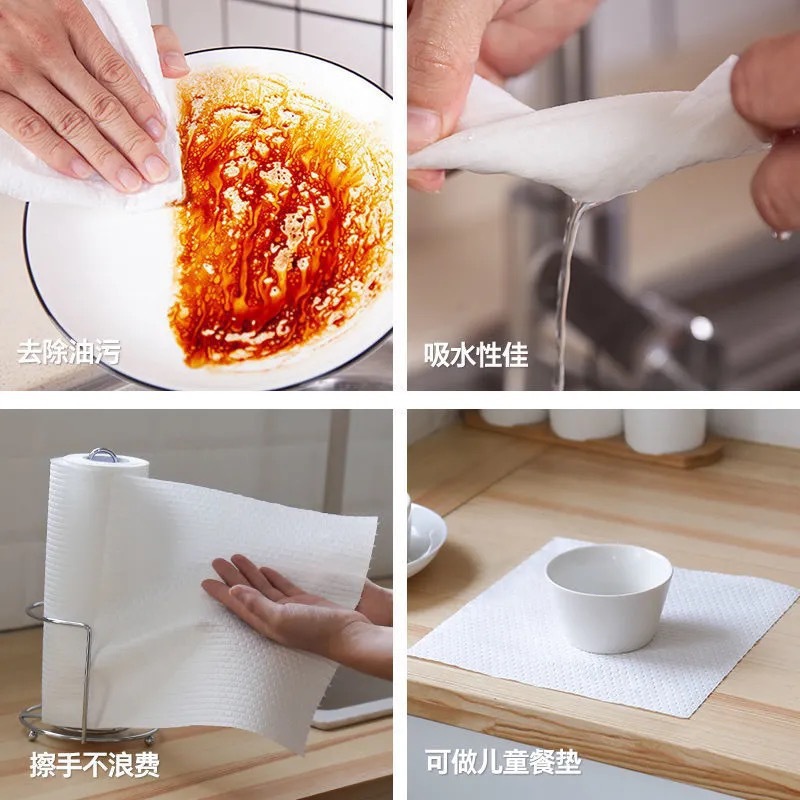 去除油污

吸水性佳

擦手不浪费

可做儿童餐垫