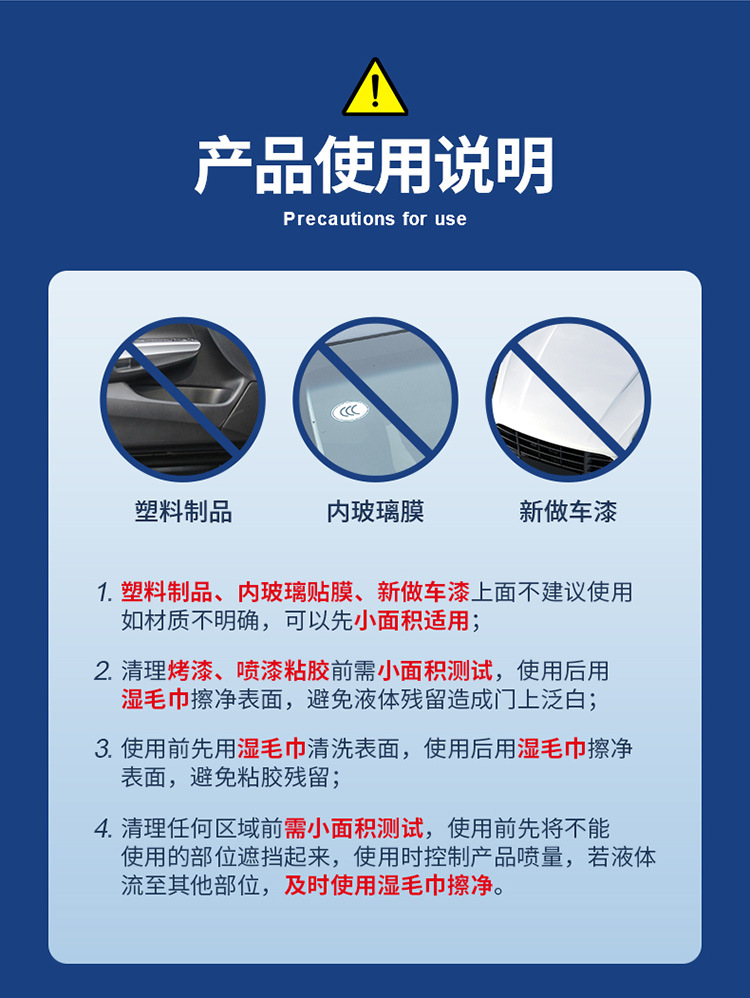 产品使用说明
Precautions for use

塑料制品

内玻璃膜

新做车漆

1. 塑料制品、内玻璃贴膜、新做车漆上面不建议使用如材质不明确，可以先小面积适用；

2. 清理烤漆、喷漆粘胶前需小面积测试，使用后用湿毛巾擦净表面，避免液体残留造成门上泛白；

3. 使用前先用湿毛巾清洗表面，使用后用湿毛巾擦净表面，避免粘胶残留；

4. 清理任何区域前需小面积测试，使用前先将不能使用的部位遮挡起来，使用时控制产品喷量，若液体流至其他部位，及时使用湿毛巾擦净。