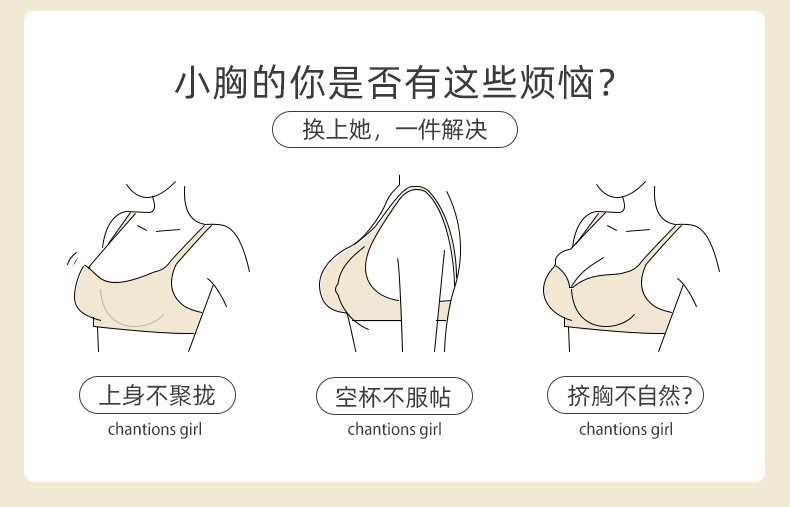 小胸的你是否有这些烦恼？

换上她，一件解决

上身不聚拢

chantions girl

空杯不服帖

chantions girl

挤胸不自然？

chantions girl