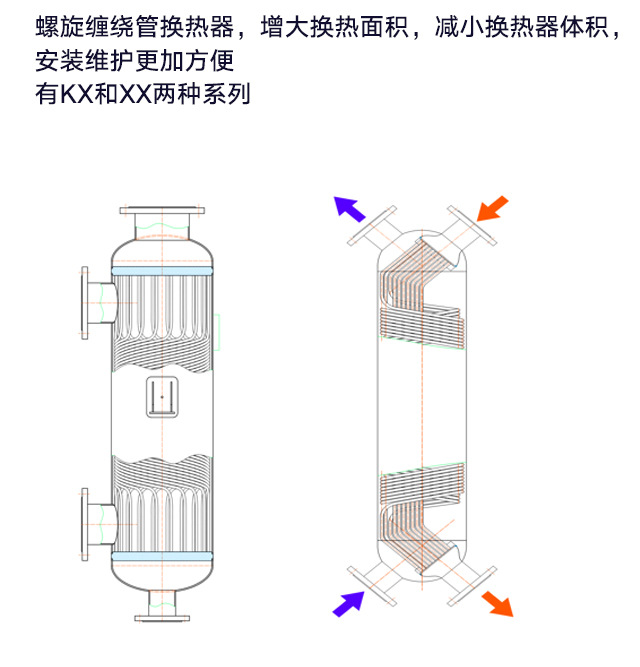 螺旋缠绕管换热器，增大换热面积，减小换热器体积，安装维护更加方便
有KX和XX两种系列