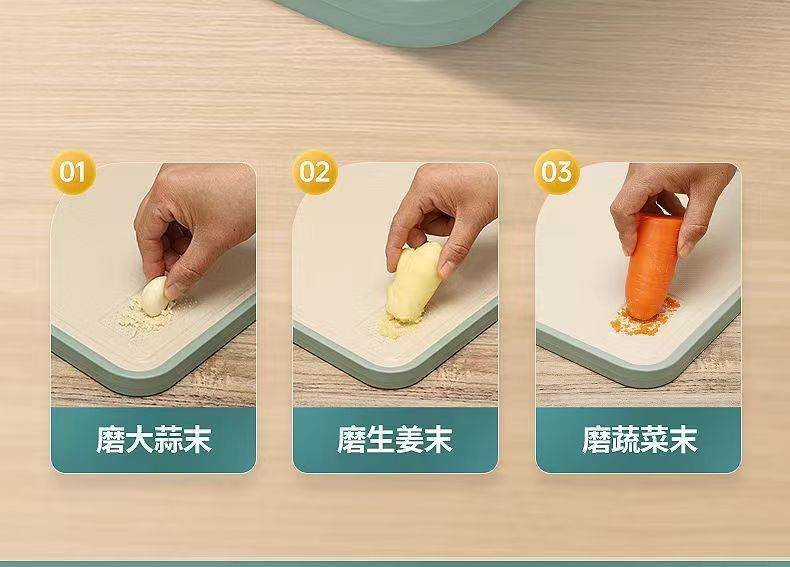 01
磨大蒜末

02
磨生姜末

03
磨蔬菜末