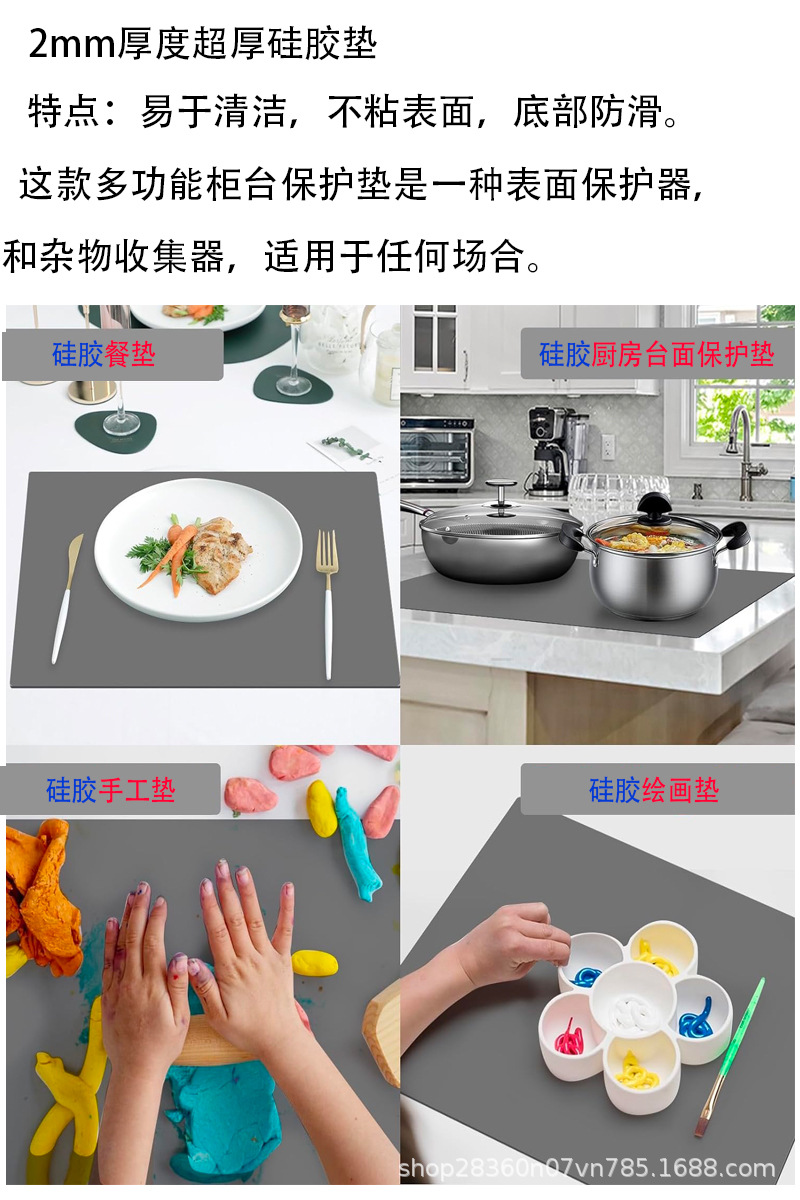 2mm厚度超厚硅胶垫

特点：易于清洁，不粘表面，底部防滑。

这款多功能柜台保护垫是一种表面保护器，和杂物收集器，适用于任何场合。

硅胶餐垫

硅胶厨房台面保护垫

硅胶手工垫

硅胶绘画垫

shop28360n07vn785.1688.com