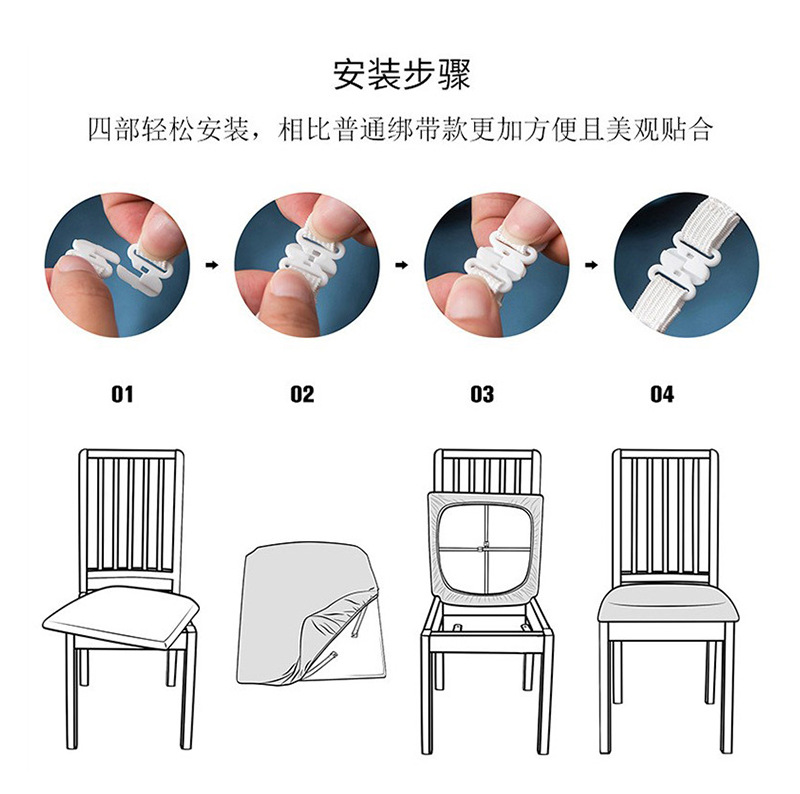 安装步骤

四部轻松安装，相比普通绑带款更加方便且美观贴合

01

02

03

04