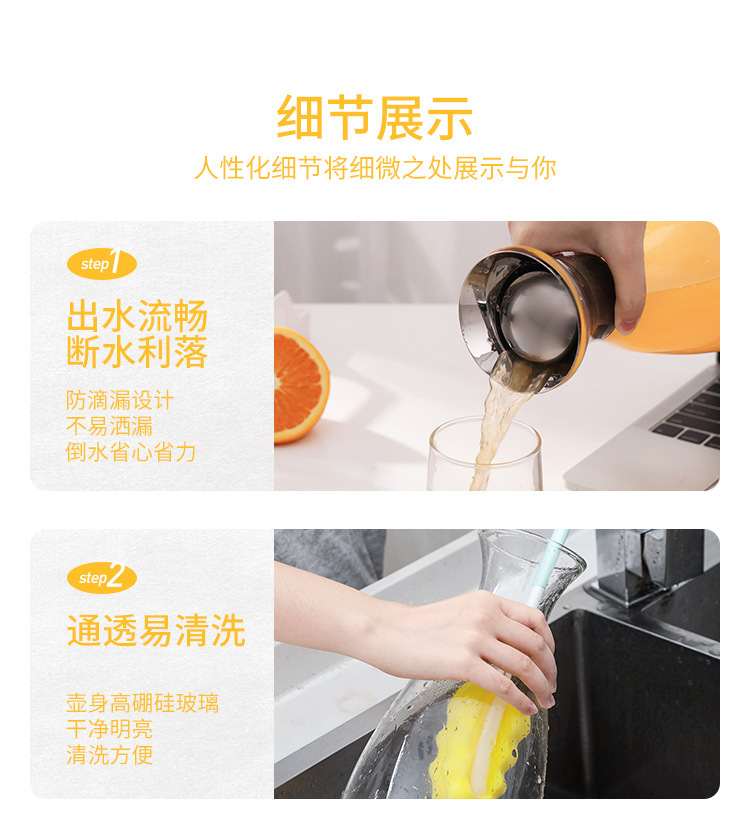 细节展示
人性化细节将细微之处展示与你

step1
出水流畅
断水利落

防滴漏设计
不易洒漏
倒水省心省力

step2
通透易清洗

壶身高硼硅玻璃
干净明亮
清洗方便