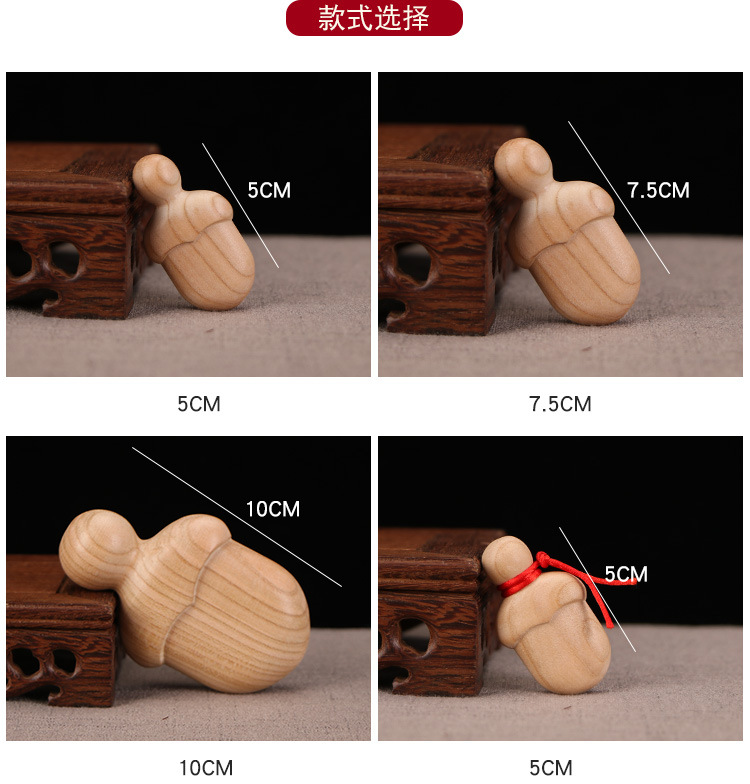 款式选择

5CM

5CM

7.5CM

7.5CM

10CM

10CM

5CM

5CM