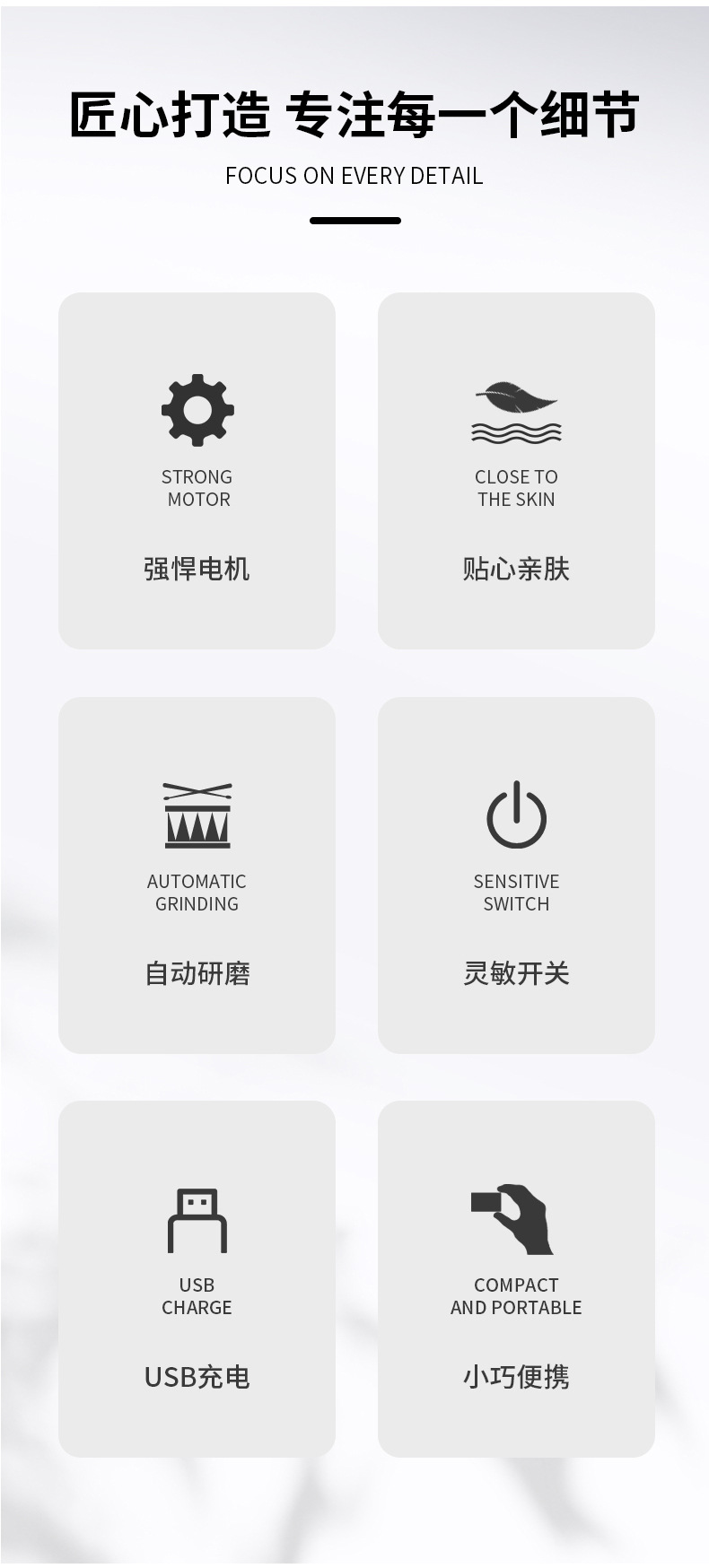 匠心打造 专注每一个细节

FOCUS ON EVERY DETAIL

STRONG
MOTOR

强悍电机

CLOSE TO
THE SKIN

贴心亲肤

AUTOMATIC
GRINDING

自动研磨

SENSITIVE
SWITCH

灵敏开关

USB
CHARGE

USB充电

COMPACT
AND PORTABLE

小巧便携