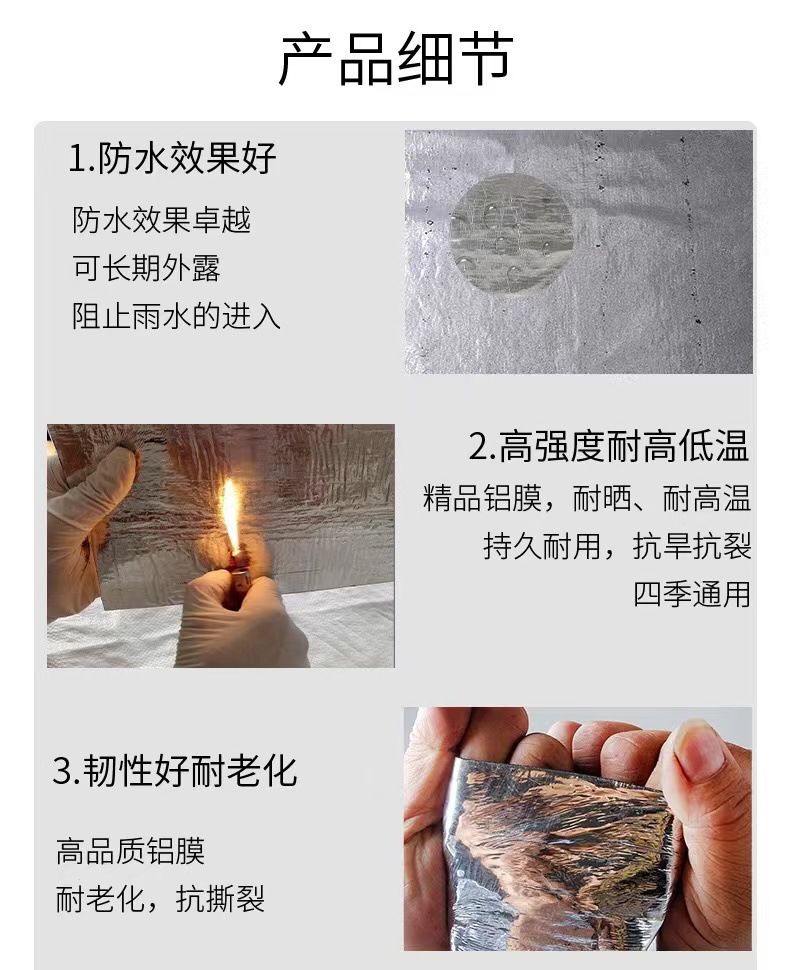 产品细节

1.防水效果好

防水效果卓越
可长期外露
阻止雨水的进入

2.高强度耐高低温

精品铝膜，耐晒、耐高温
持久耐用，抗旱抗裂
四季通用

3.韧性好耐老化

高品质铝膜
耐老化，抗撕裂