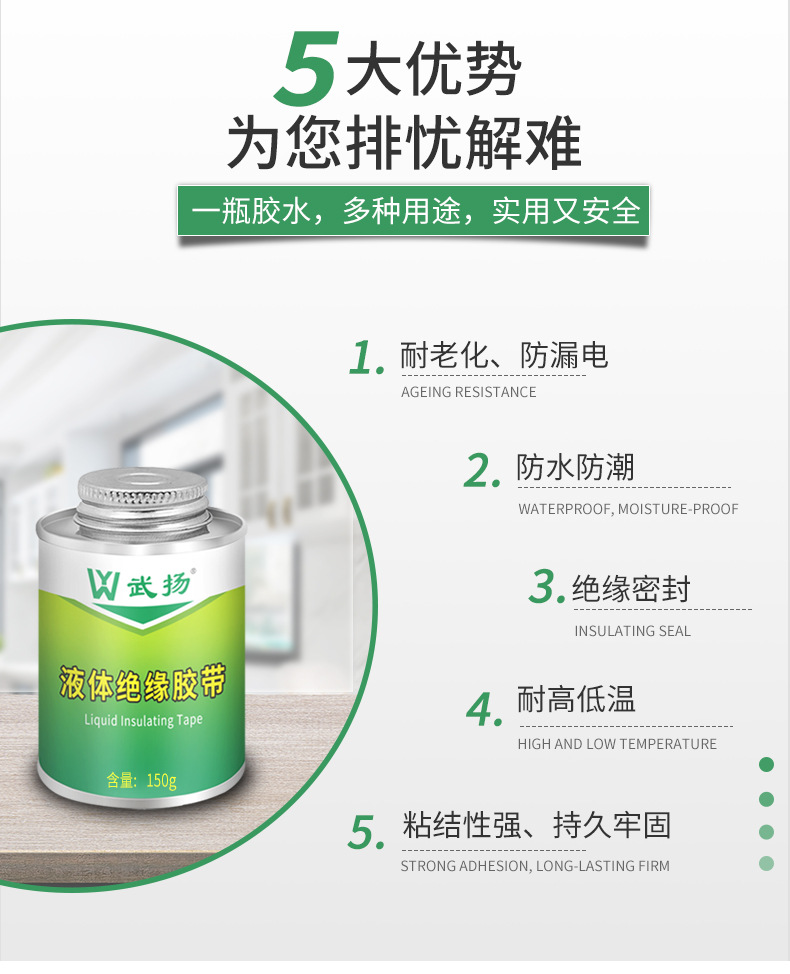 5大优势
为您排忧解难
一瓶胶水，多种用途，实用又安全

W 武扬®
液体绝缘胶带
Liquid Insulating Tape
含量：150g

1. 耐老化、防漏电
AGEING RESISTANCE

2. 防水防潮
WATERPROOF, MOISTURE-PROOF

3. 绝缘密封
INSULATING SEAL

4. 耐高低温
HIGH AND LOW TEMPERATURE

5. 粘结性强、持久牢固
STRONG ADHESION, LONG-LASTING FIRM