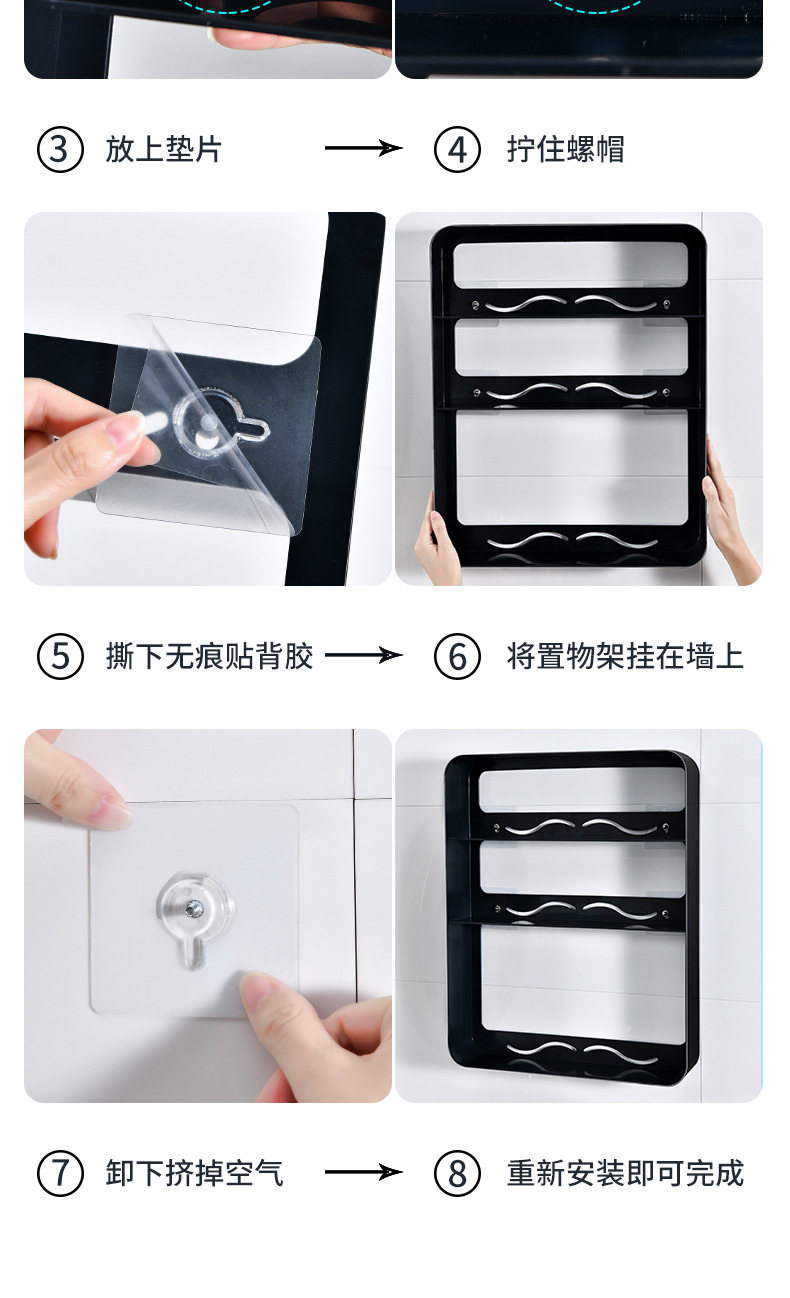 ③ 放上垫片 → ④ 拧住螺帽

⑤ 撕下无痕贴背胶 → ⑥ 将置物架挂在墙上

⑦ 卸下挤掉空气 → ⑧ 重新安装即可完成