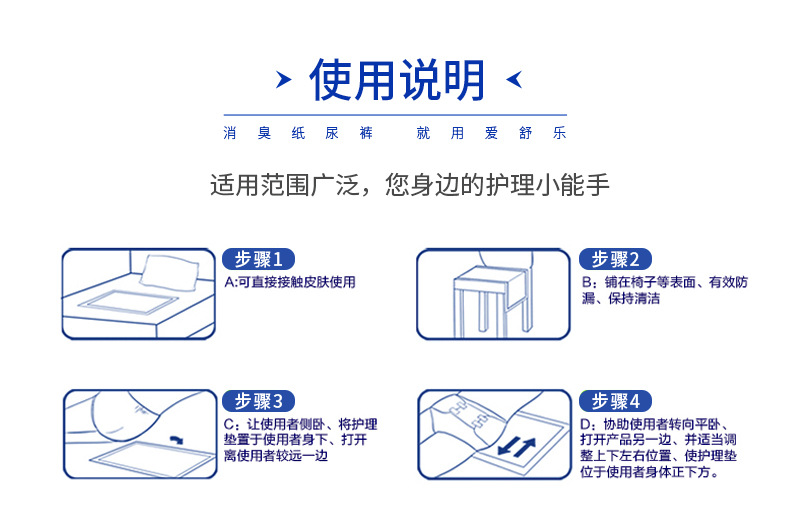 使用说明

消臭纸尿裤 就用爱舒乐

适用范围广泛，您身边的护理小能手

步骤1

A:可直接接触皮肤使用

步骤2

B：铺在椅子等表面、有效防漏、保持清洁

步骤3

C：让使用者侧卧、将护理垫置于使用者身下、打开离使用者较远一边

步骤4

D：协助使用者转向平卧、打开产品另一边、并适当调整上下左右位置、使护理垫位于使用者身体正下方。