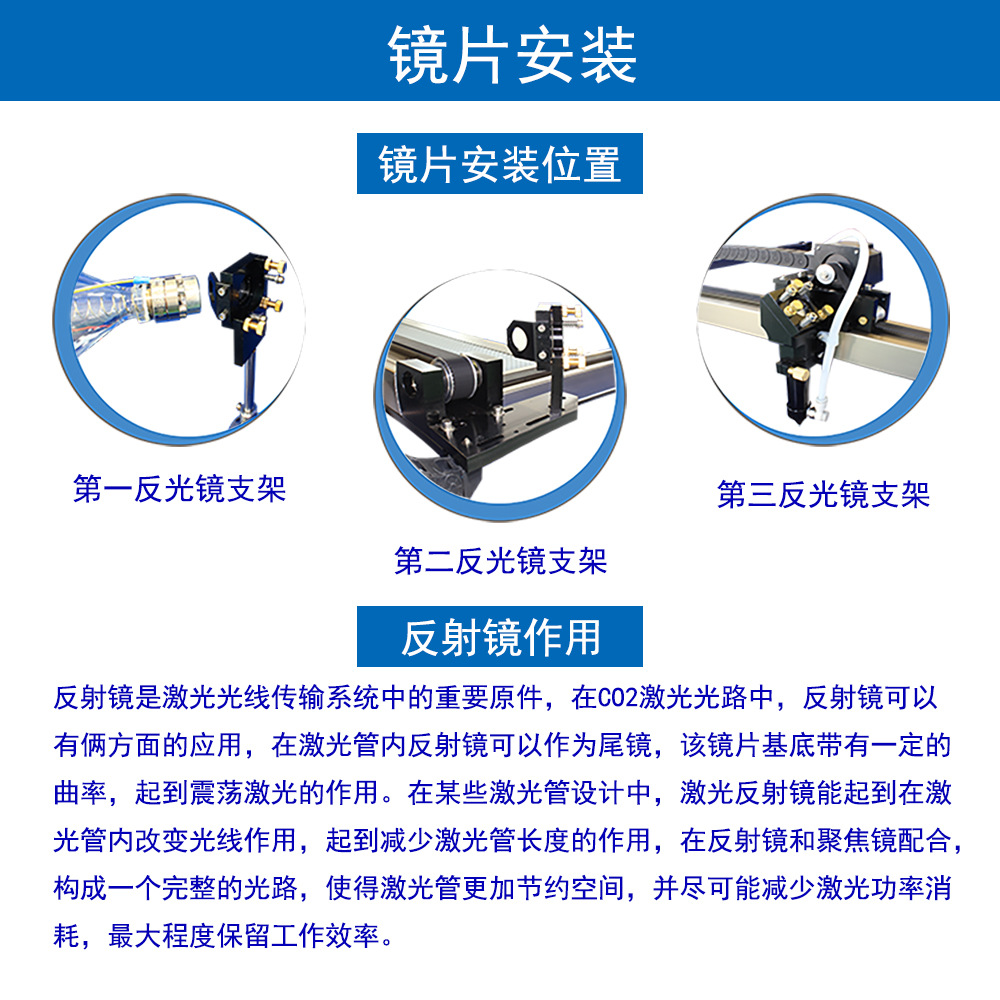 镜片安装

镜片安装位置

第一反光镜支架

第二反光镜支架

第三反光镜支架

反射镜作用

反射镜是激光光线传输系统中的重要原件，在CO2激光光路中，反射镜可以有俩方面的应用，在激光管内反射镜可以作为尾镜，该镜片基底带有一定的曲率，起到震荡激光的作用。在某些激光管设计中，激光反射镜能起到在激光管内改变光线作用，起到减少激光管长度的作用，在反射镜和聚焦镜配合，构成一个完整的光路，使得激光管更加节约空间，并尽可能减少激光功率消耗，最大程度保留工作效率。