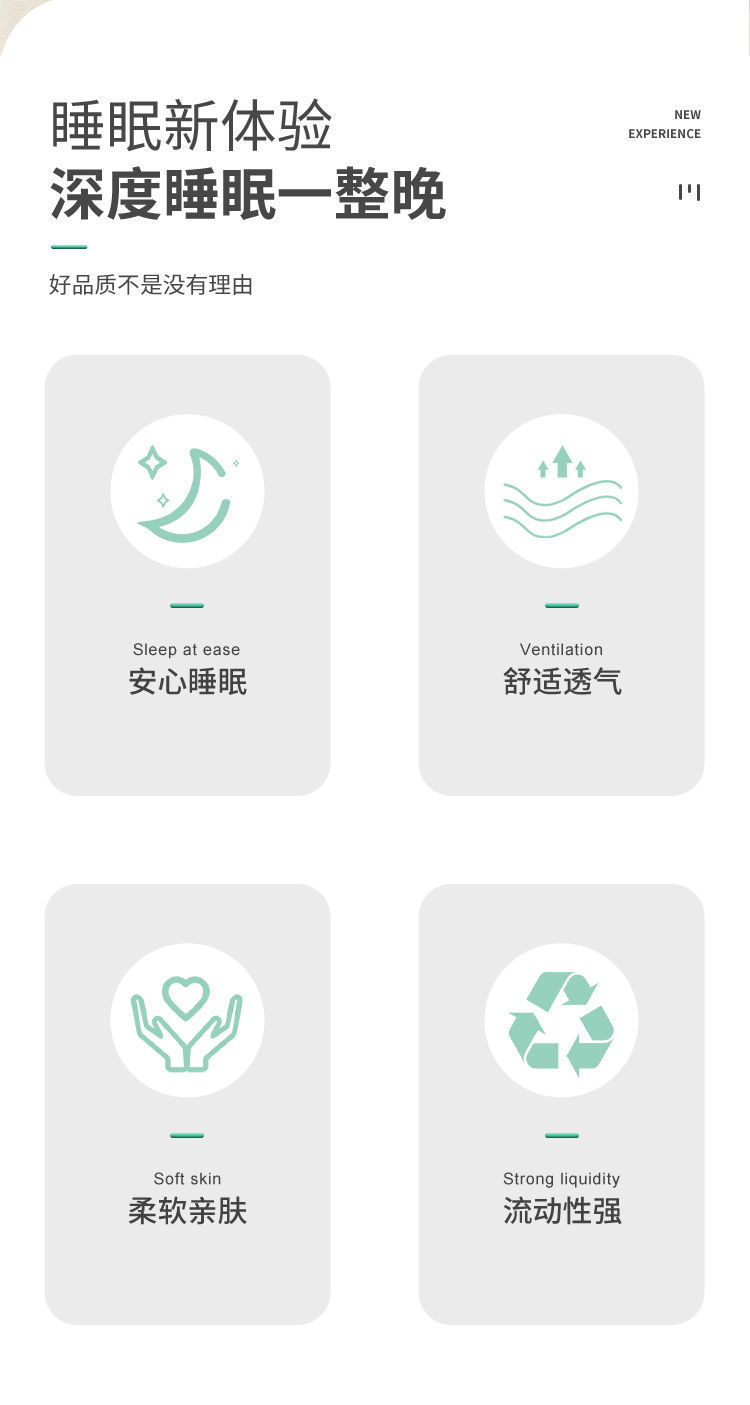 睡眠新体验
深度睡眠一整晚

NEW
EXPERIENCE

好品质不是没有理由

Sleep at ease
安心睡眠

Ventilation
舒适透气

Soft skin
柔软亲肤

Strong liquidity
流动性强