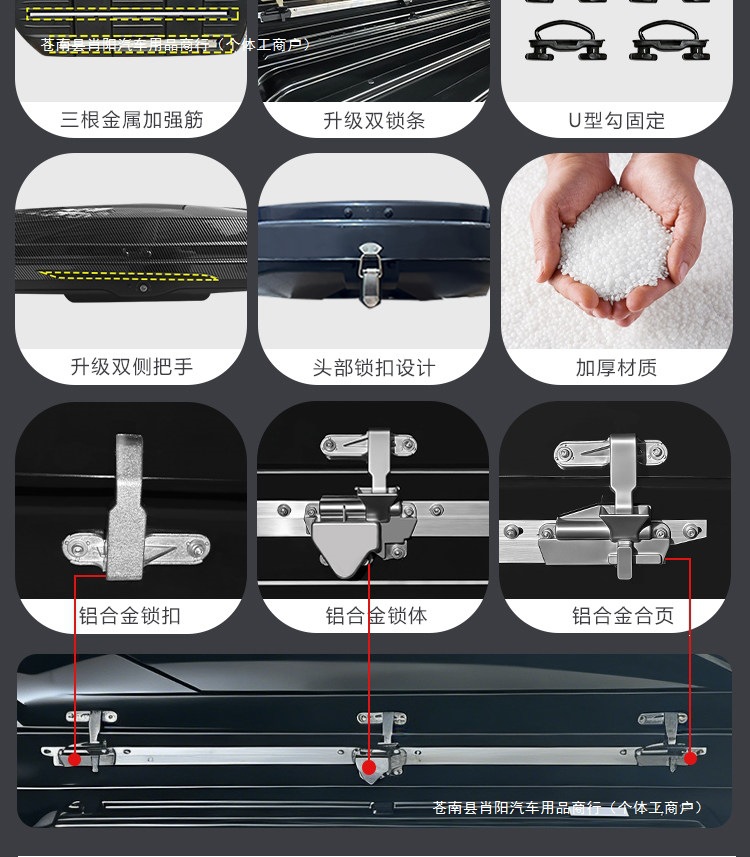 苍南县肖阳汽车用品商行（个体工商户）

三根金属加强筋

升级双锁条

U型勾固定

升级双侧把手

头部锁扣设计

加厚材质

铝合金锁扣

铝合金锁体

铝合金合页

苍南县肖阳汽车用品商行（个体工商户）