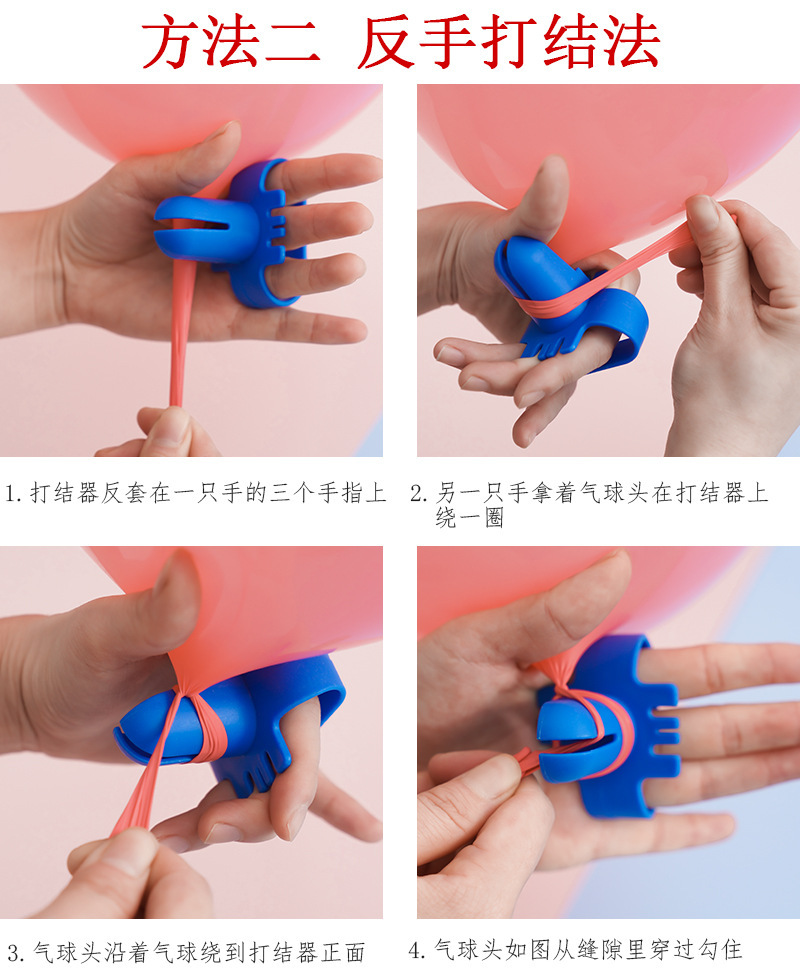 方法二 反手打结法

1. 打结器反套在一只手的三个手指上

2. 另一只手拿着气球头在打结器上绕一圈

3. 气球头沿着气球绕到打结器正面

4. 气球头如图从缝隙里穿过勾住