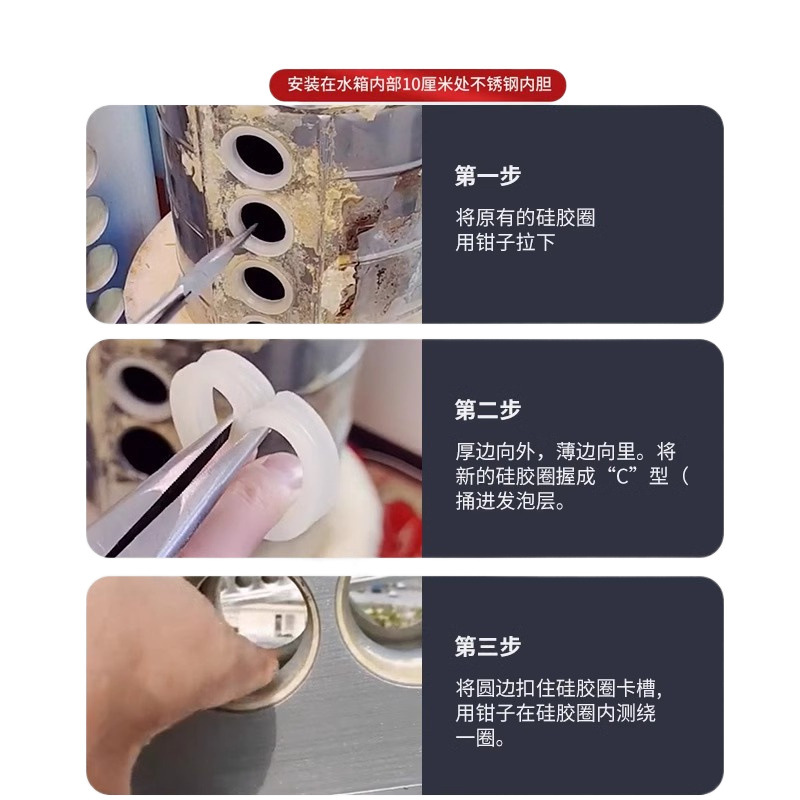 安装在水箱内部10厘米处不锈钢内胆

第一步

将原有的硅胶圈用钳子拉下

第二步

厚边向外，薄边向里。将新的硅胶圈握成“C”型（捅进发泡层。

第三步

将圆边扣住硅胶圈卡槽，用钳子在硅胶圈内测绕一圈。