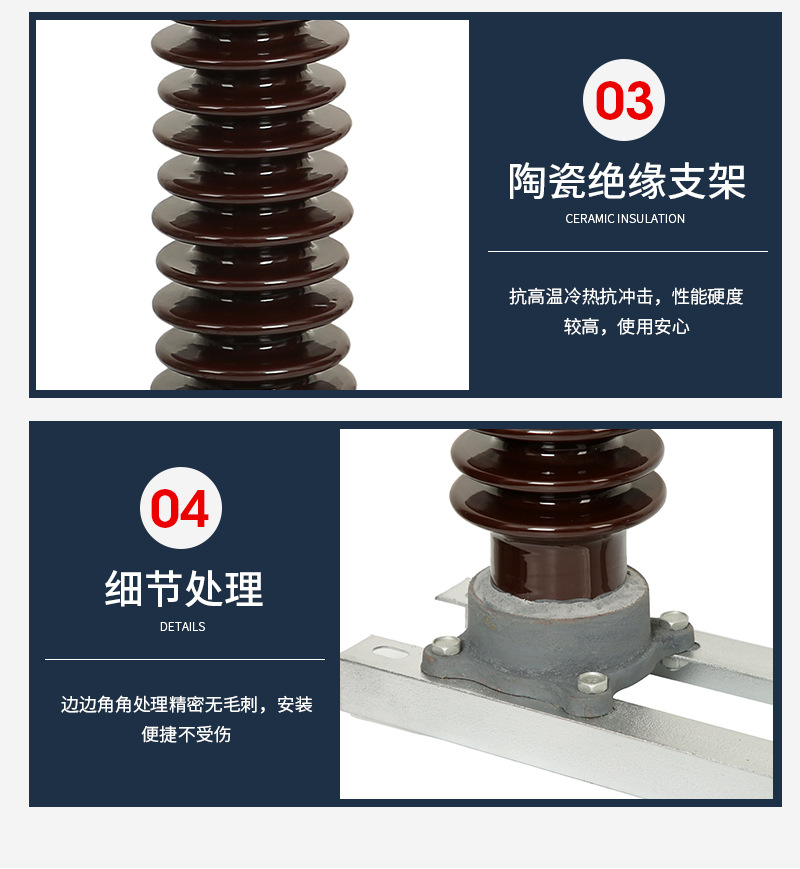 03

陶瓷绝缘支架

CERAMIC INSULATION

抗高温冷热抗冲击，性能硬度较高，使用安心

04

细节处理

DETAILS

边边角角处理精密无毛刺，安装便捷不受伤