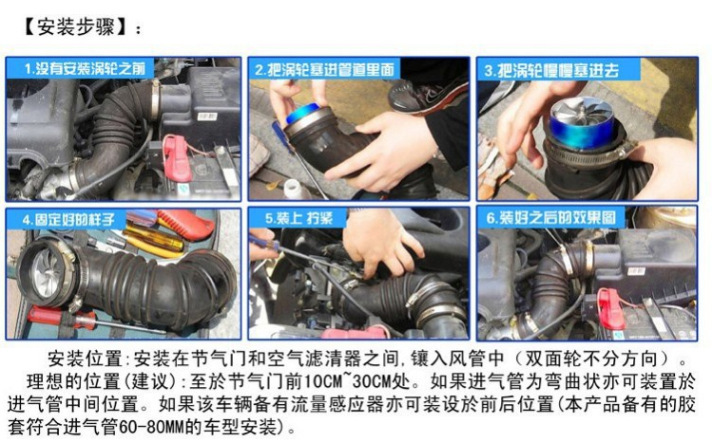 【安装步骤】：

1.没有安装涡轮之前

2.把涡轮塞进管道里面

3.把涡轮慢慢塞进去

4.固定好的样子

5.装上 拧紧

6.装好之后的效果图

安装位置：安装在节气门和空气滤清器之间，镶入风管中（双面轮不分方向）。
理想的位置（建议）：至於节气门前10CM~30CM处。如果进气管为弯曲状亦可装置於进气管中间位置。如果该车辆备有流量感应器亦可装设於前后位置（本产品备有的胶套符合进气管60-80MM的车型安装）。