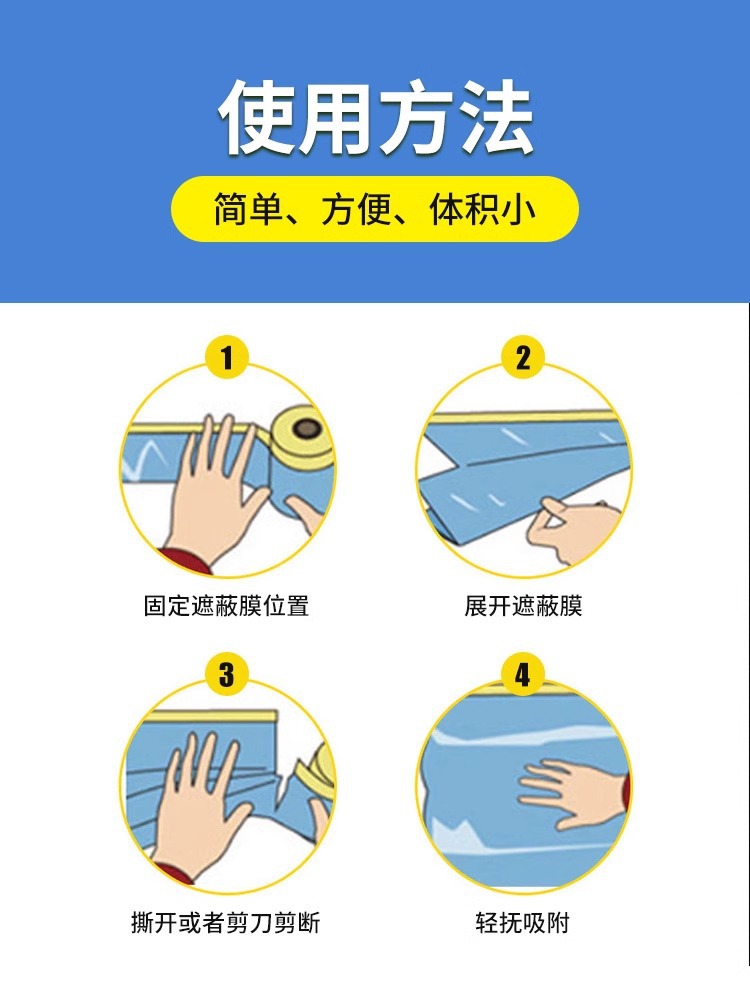 使用方法

简单、方便、体积小

1

固定遮蔽膜位置

2

展开遮蔽膜

3

撕开或者剪刀剪断

4

轻抚吸附