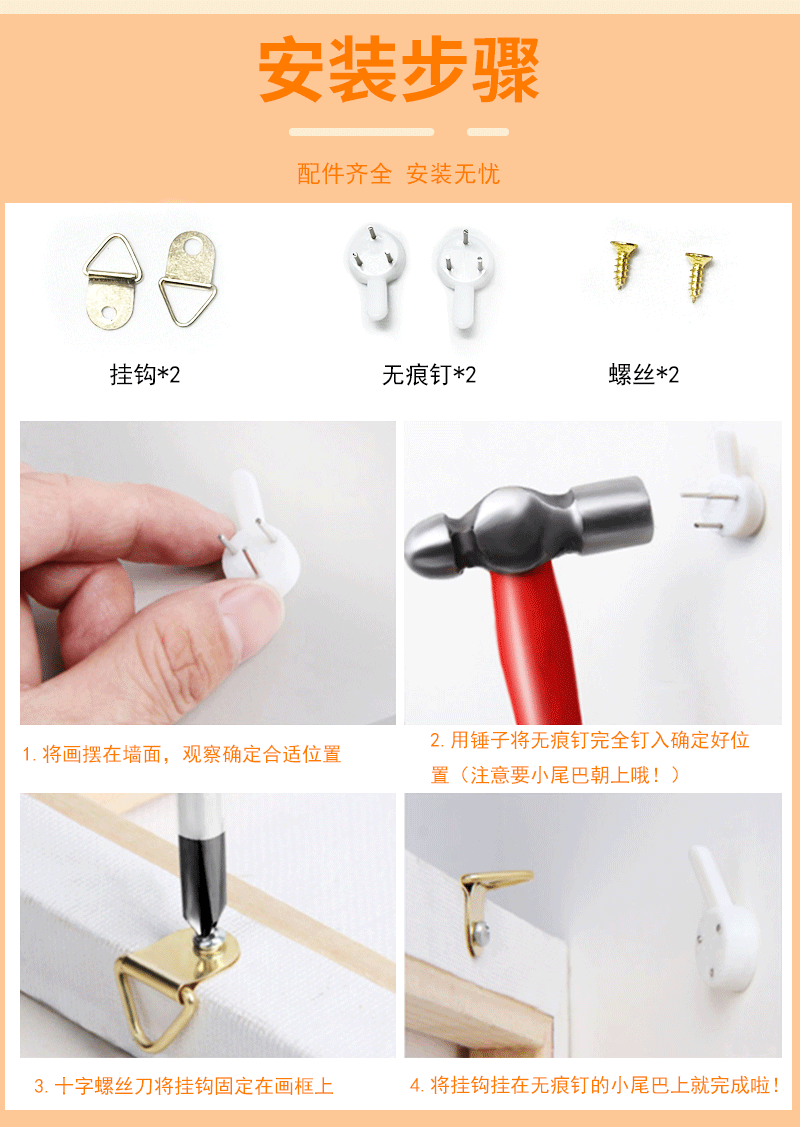 安装步骤

配件齐全 安装无忧

挂钩*2

无痕钉*2

螺丝*2

1. 将画摆在墙面，观察确定合适位置

2. 用锤子将无痕钉完全钉入确定好位置（注意要小尾巴朝上哦！）

3. 十字螺丝刀将挂钩固定在画框上

4. 将挂钩挂在无痕钉的小尾巴上就完成啦！