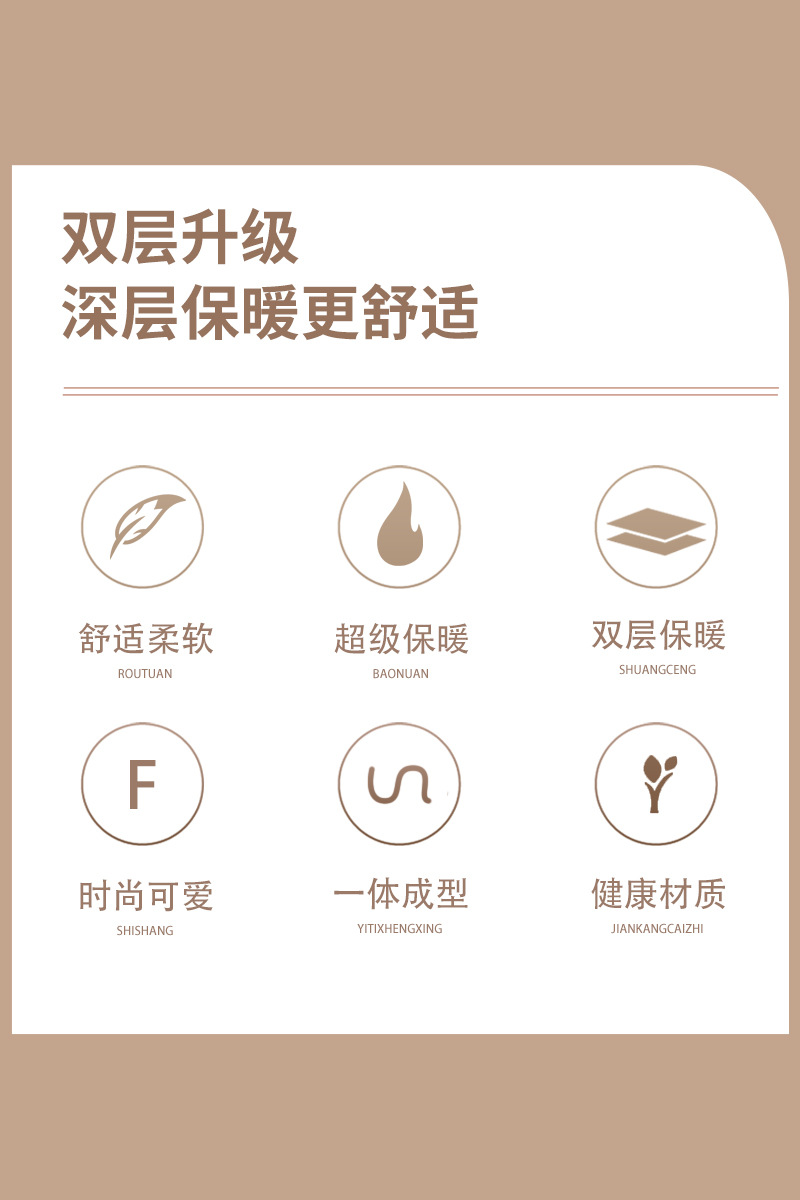 双层升级
深层保暖更舒适

舒适柔软
ROUTUAN

超级保暖
BAONUAN

双层保暖
SHUANGCENG

F

时尚可爱
SHISHANG

一体成型
YITIXHENGXING

健康材质
JIANKANGCAIZHI