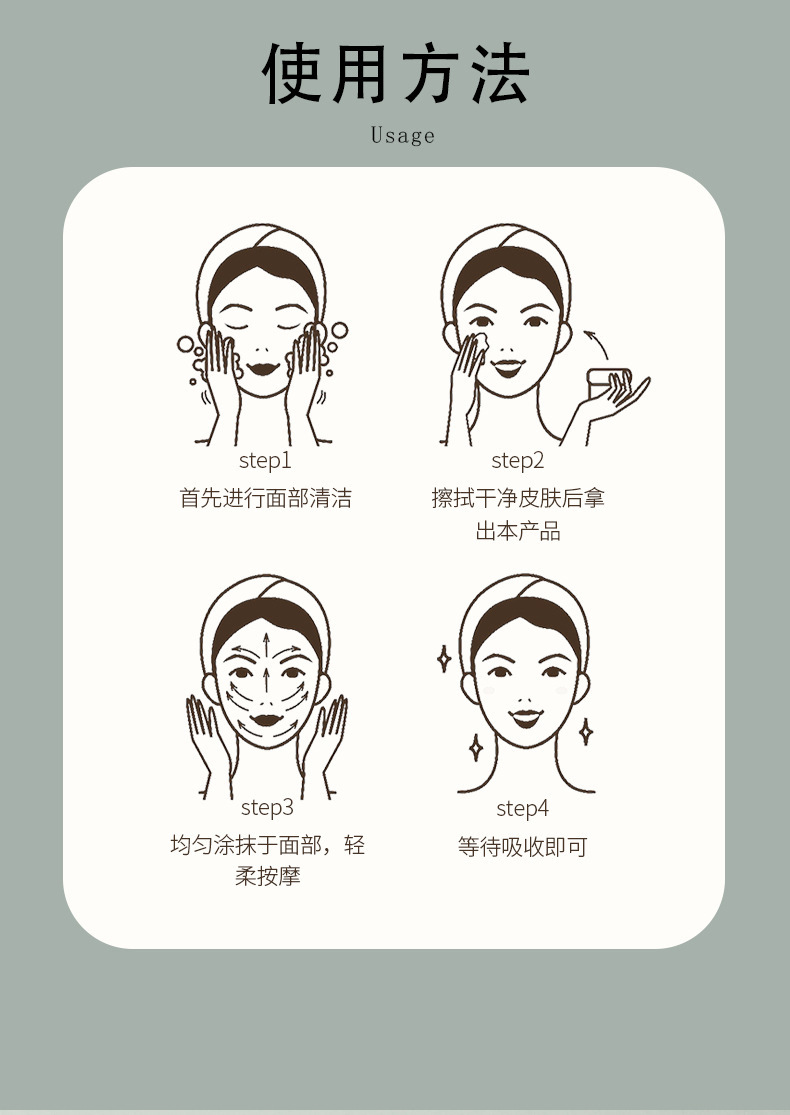 使用方法

Usage

step1
首先进行面部清洁

step2
擦拭干净皮肤后拿出本产品

step3
均匀涂抹于面部，轻柔按摩

step4
等待吸收即可