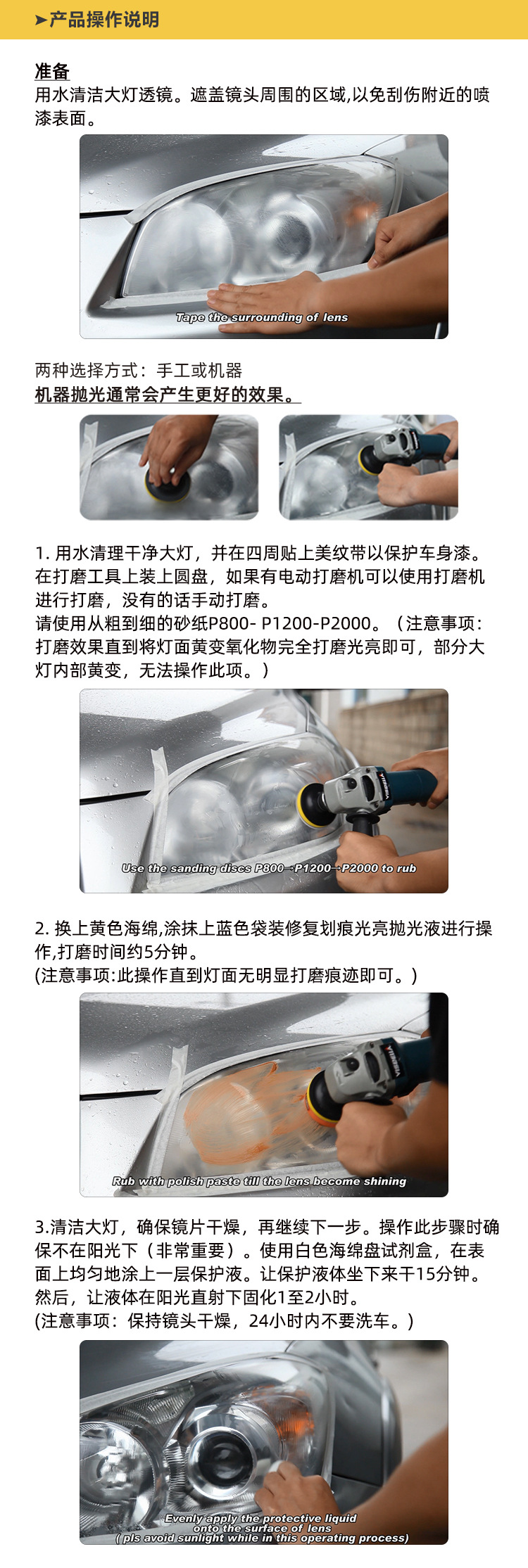 ➤产品操作说明

准备
用水清洁大灯透镜。遮盖镜头周围的区域,以免刮伤附近的喷漆表面。

Tape the surrounding of lens

两种选择方式：手工或机器
机器抛光通常会产生更好的效果。

1. 用水清理干净大灯，并在四周贴上美纹带以保护车身漆。在打磨工具上装上圆盘，如果有电动打磨机可以使用打磨机进行打磨，没有的话手动打磨。
请使用从粗到细的砂纸P800- P1200-P2000。（注意事项：打磨效果直到将灯面黄变氧化物完全打磨光亮即可，部分大灯内部黄变，无法操作此项。）

Use the sanding discs P800→P1200→P2000 to rub

2. 换上黄色海绵,涂抹上蓝色袋装修复划痕光亮抛光液进行操作,打磨时间约5分钟。
(注意事项:此操作直到灯面无明显打磨痕迹即可。)

Rub with polish paste till the lens become shining

3.清洁大灯，确保镜片干燥，再继续下一步。操作此步骤时确保不在阳光下（非常重要）。使用白色海绵盘试剂盒，在表面上均匀地涂上一层保护液。让保护液体坐下来干15分钟。然后，让液体在阳光直射下固化1至2小时。
(注意事项：保持镜头干燥，24小时内不要洗车。)

Evenly apply the protective liquid onto the surface of lens
( pls avoid sunlight while in this operating process)