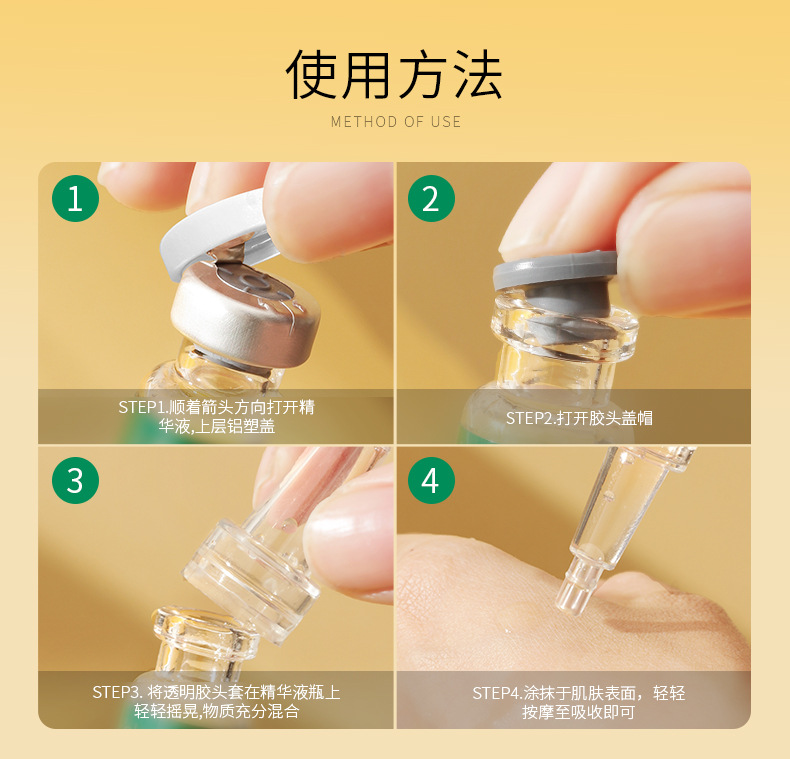 使用方法

METHOD OF USE

1

STEP1.顺着箭头方向打开精华液,上层铝塑盖

2

STEP2.打开胶头盖帽

3

STEP3. 将透明胶头套在精华液瓶上轻轻摇晃,物质充分混合

4

STEP4.涂抹于肌肤表面，轻轻按摩至吸收即可