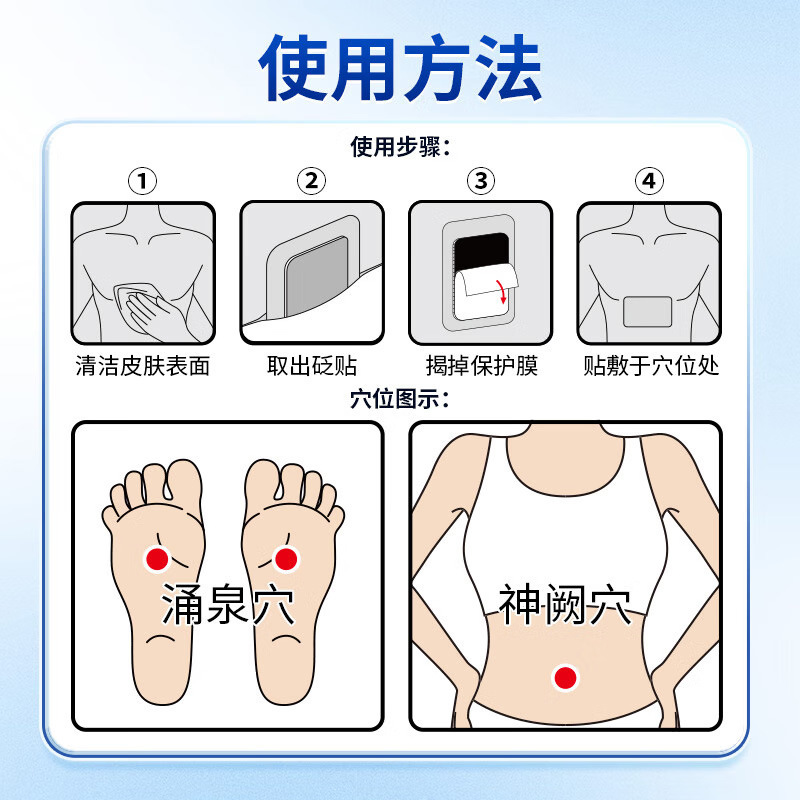 使用方法

使用步骤:

①
清洁皮肤表面

②
取出砭贴

③
揭掉保护膜

④
贴敷于穴位处

穴位图示:

涌泉穴

神阙穴