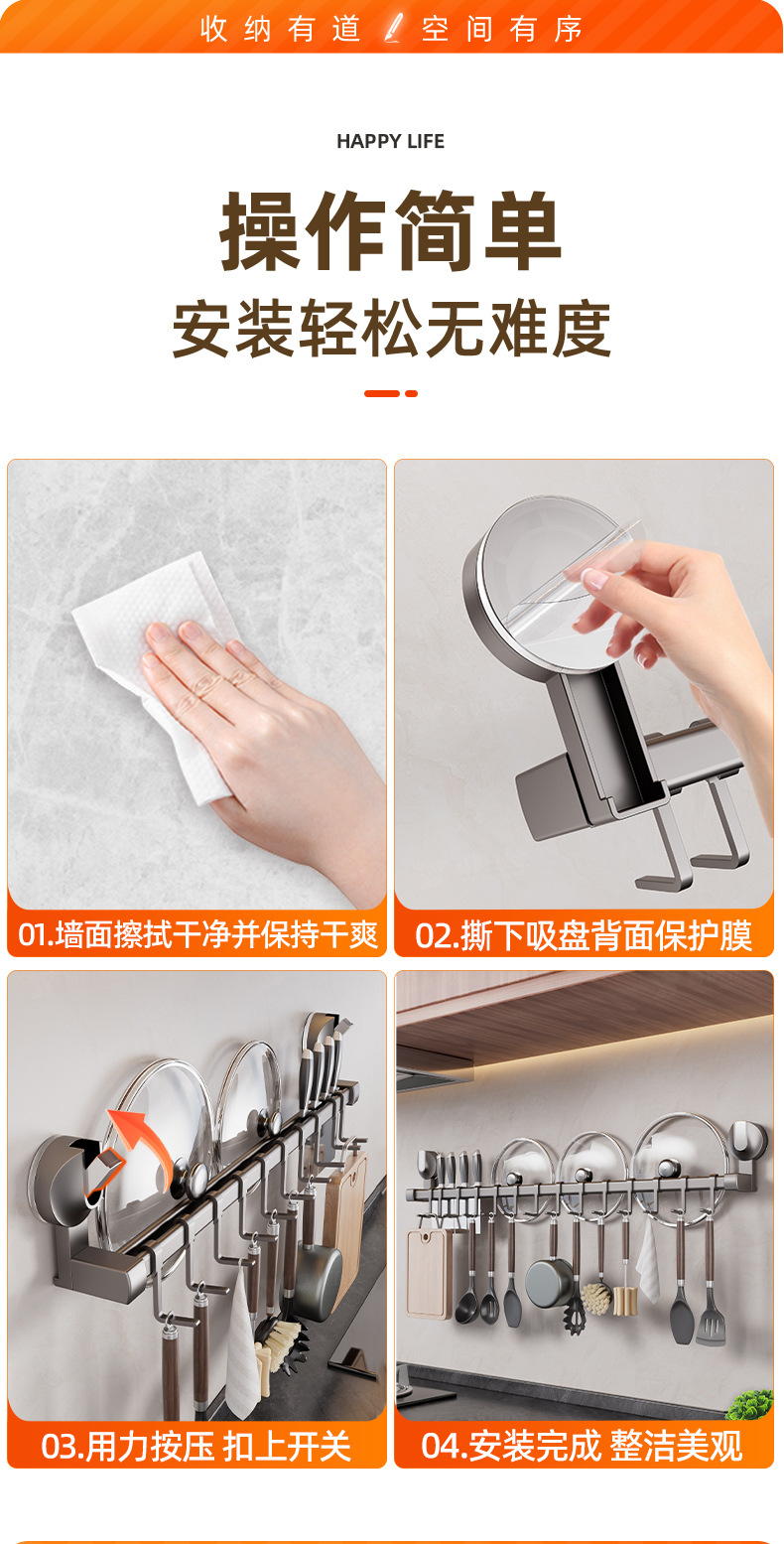 收纳有道 空间有序

HAPPY LIFE

操作简单

安装轻松无难度

01.墙面擦拭干净并保持干爽

02.撕下吸盘背面保护膜

03.用力按压 扣上开关

04.安装完成 整洁美观