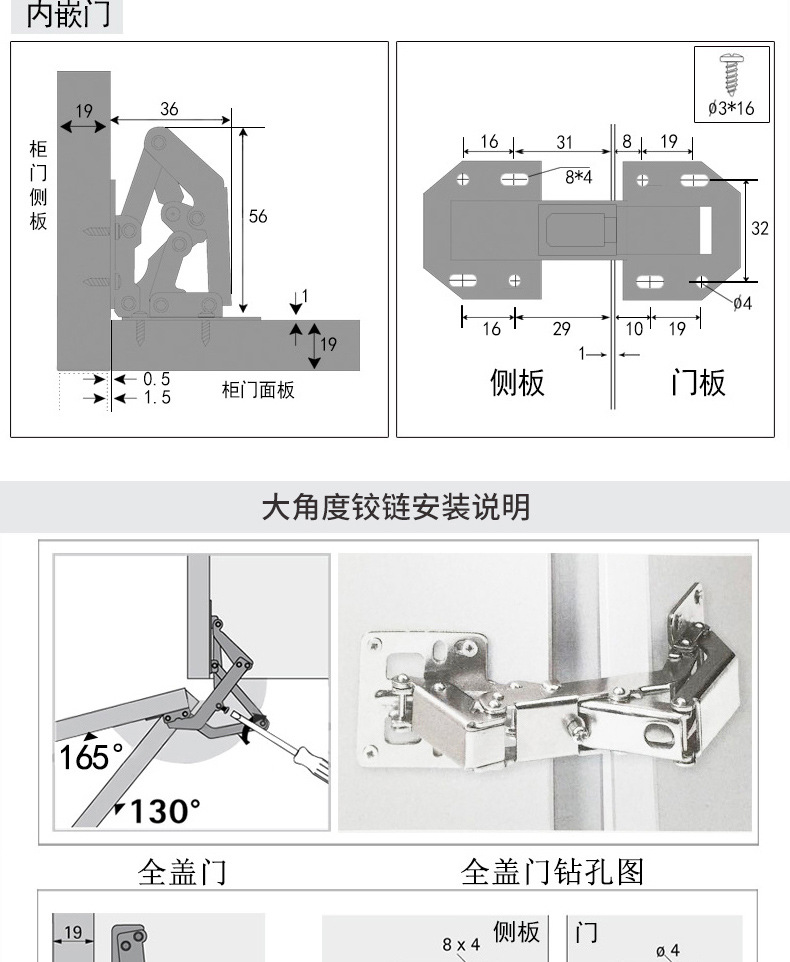 内嵌门

19
36
柜门侧板
56
1
19
0.5
1.5
柜门面板

ø3*16
16
31
8
19
8*4
32
ø4
16
29
10
19
1
侧板
门板

大角度铰链安装说明

165°
130°

全盖门

全盖门钻孔图

19
8 x 4
侧板
门
ø 4