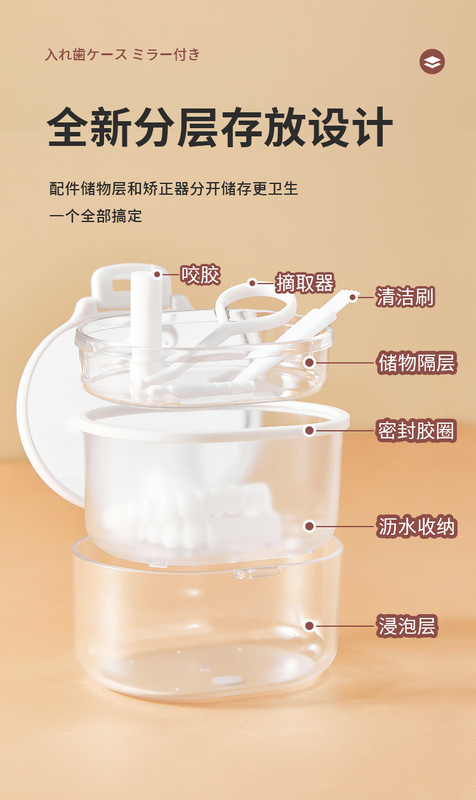 入れ歯ケース ミラー付き

全新分层存放设计

配件储物层和矫正器分开储存更卫生
一个全部搞定

咬胶
摘取器
清洁刷
储物隔层
密封胶圈
沥水收纳
浸泡层