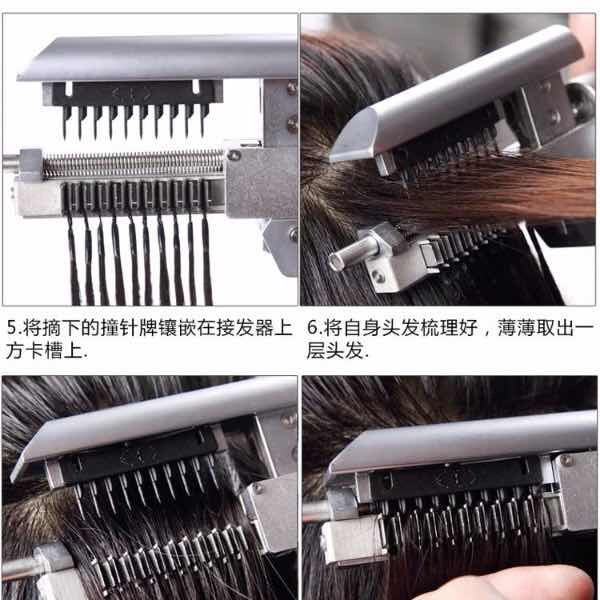 5.将摘下的撞针牌镶嵌在接发器上方卡槽上.

6.将自身头发梳理好，薄薄取出一层头发.