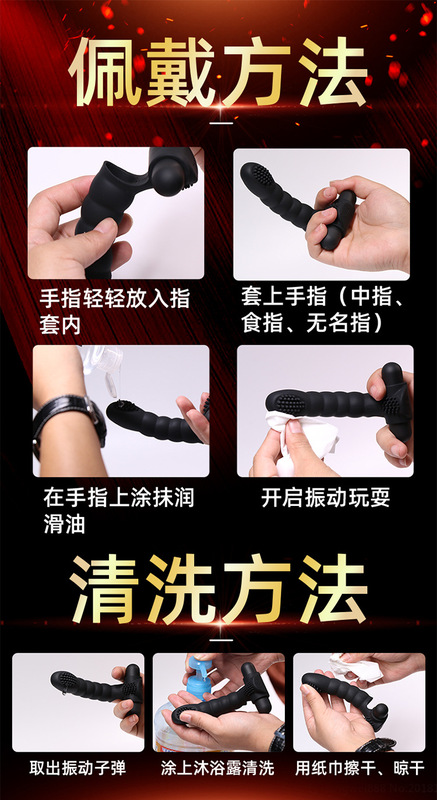 佩戴方法

手指轻轻放入指套内

套上手指（中指、食指、无名指）

在手指上涂抹润滑油

开启振动玩耍

清洗方法

取出振动子弹

涂上沐浴露清洗

用纸巾擦干、晾干