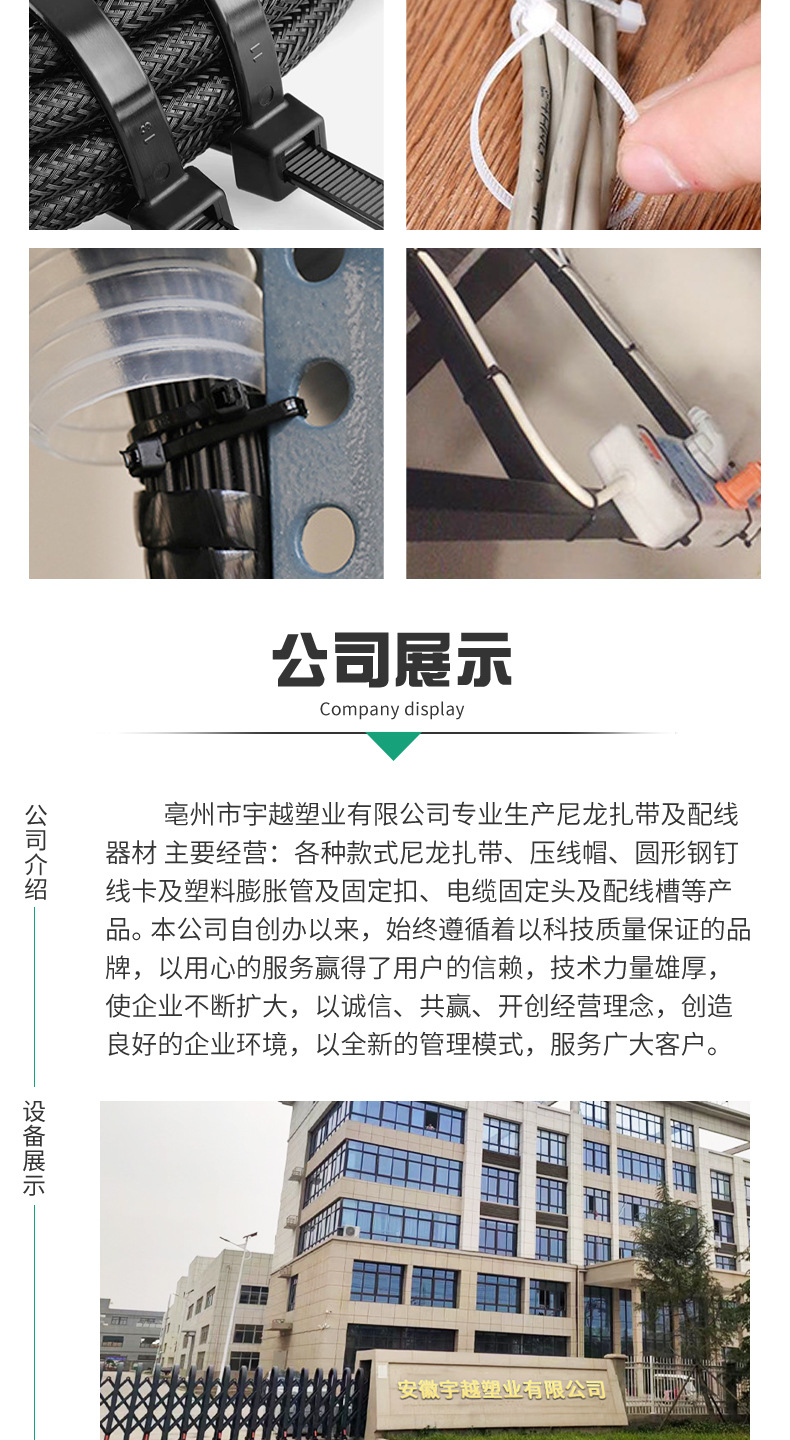 公司展示
Company display

公司介绍

亳州市宇越塑业有限公司专业生产尼龙扎带及配线器材 主要经营：各种款式尼龙扎带、压线帽、圆形钢钉线卡及塑料膨胀管及固定扣、电缆固定头及配线槽等产品。本公司自创办以来，始终遵循着以科技质量保证的品牌，以用心的服务赢得了用户的信赖，技术力量雄厚，使企业不断扩大，以诚信、共赢、开创经营理念，创造良好的企业环境，以全新的管理模式，服务广大客户。

设备展示

安徽宇越塑业有限公司